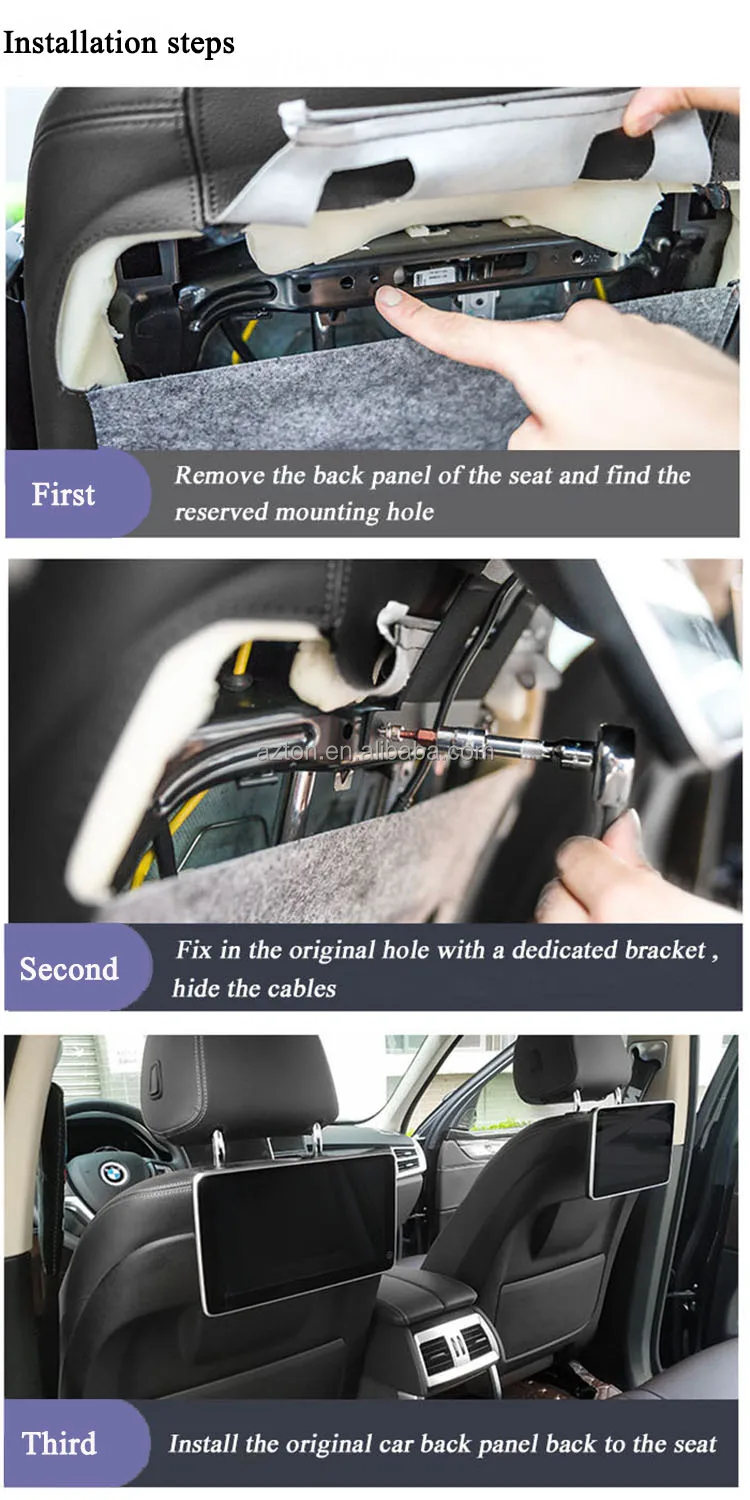 Installation steps

First

Remove the back panel of the seat and find the reserved mounting hole

azton.en.alibaba.com

Second

Fix in the original hole with a dedicated bracket , hide the cables

Third

Install the original car back panel back to the seat