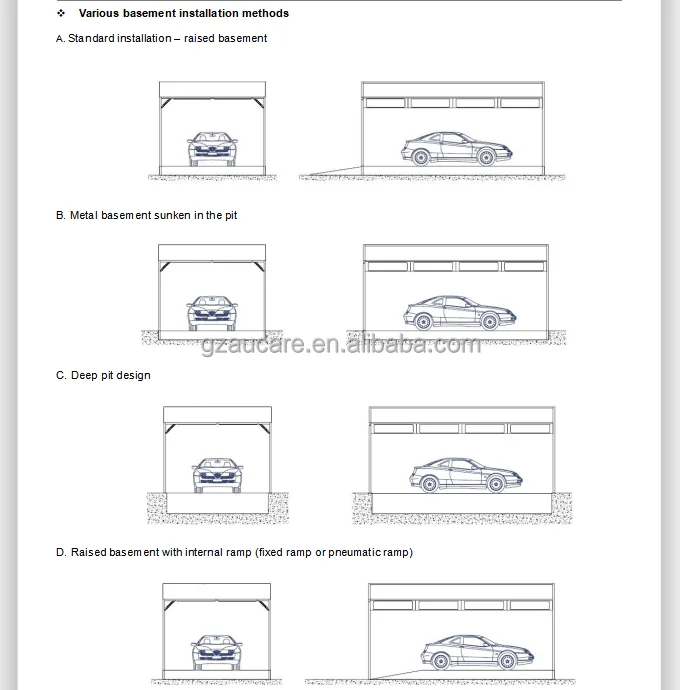 ❖ Various basement installation methods

A. Standard installation – raised basement

B. Metal basement sunken in the pit

gzaucare.en.alibaba.com

C. Deep pit design

D. Raised basement with internal ramp (fixed ramp or pneumatic ramp)