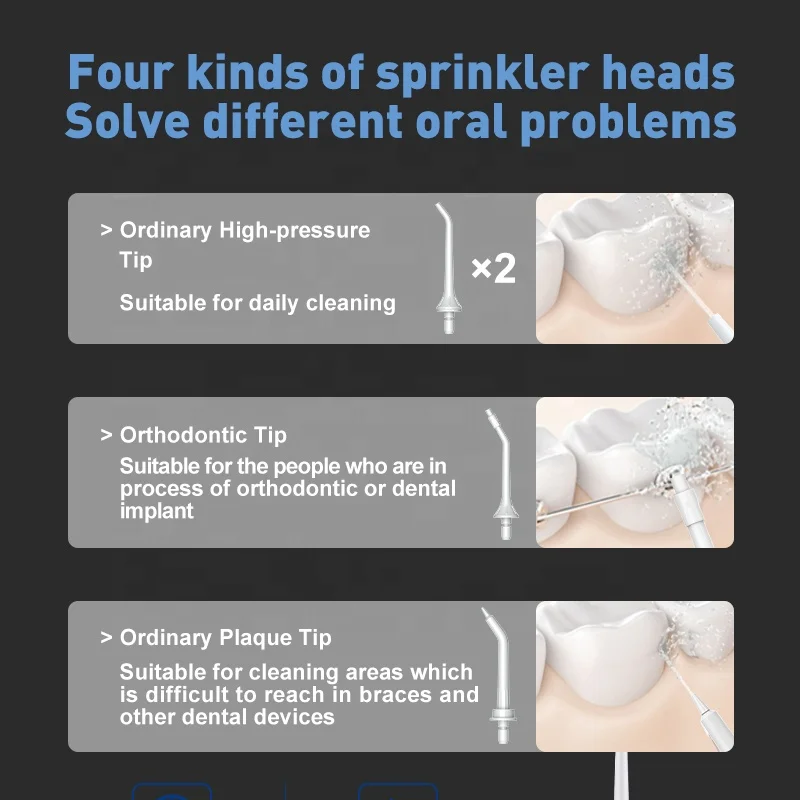 Four kinds of sprinkler heads
Solve different oral problems

> Ordinary High-pressure Tip

Suitable for daily cleaning

×2

> Orthodontic Tip

Suitable for the people who are in process of orthodontic or dental implant

> Ordinary Plaque Tip

Suitable for cleaning areas which is difficult to reach in braces and other dental devices