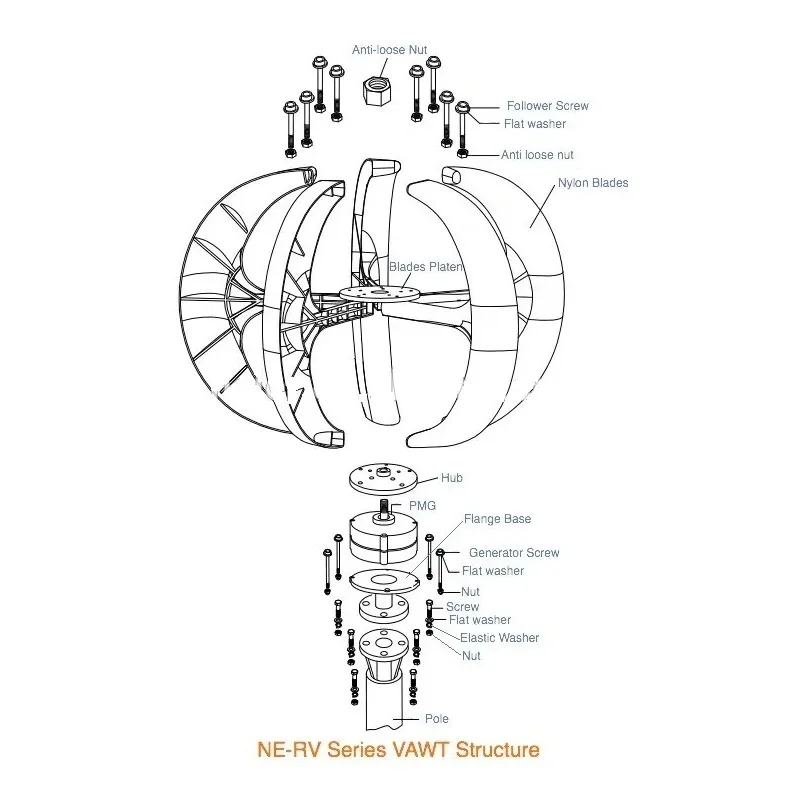 Anti-loose Nut
Follower Screw
Flat washer
Anti loose nut
Nylon Blades
Blades Platen
Hub
PMG
Flange Base
Generator Screw
Flat washer
Nut
Screw
Flat washer
Elastic Washer
Nut
Pole

NE-RV Series VAWT Structure