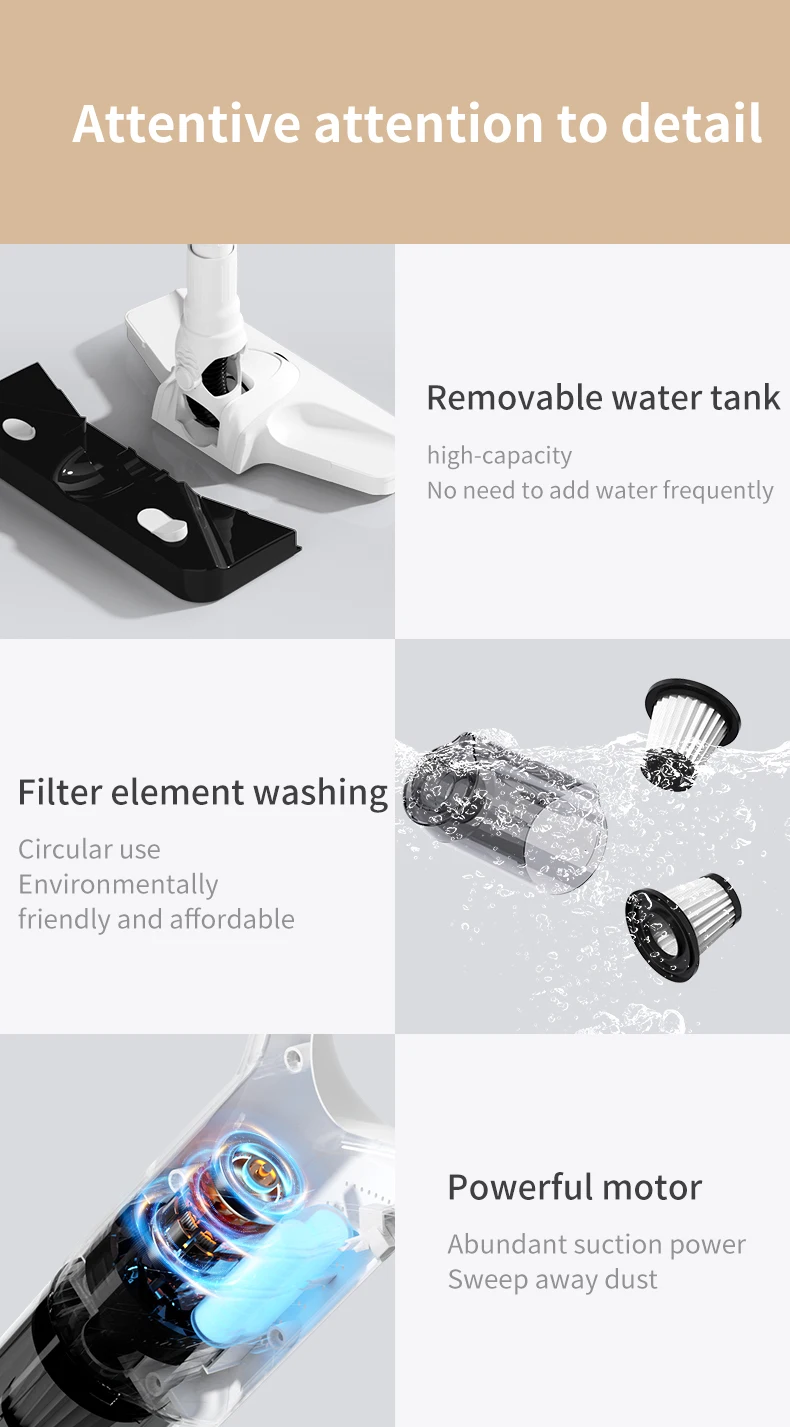 Attentive attention to detail

Removable water tank

high-capacity
No need to add water frequently

Filter element washing

Circular use
Environmentally friendly and affordable

Powerful motor

Abundant suction power
Sweep away dust