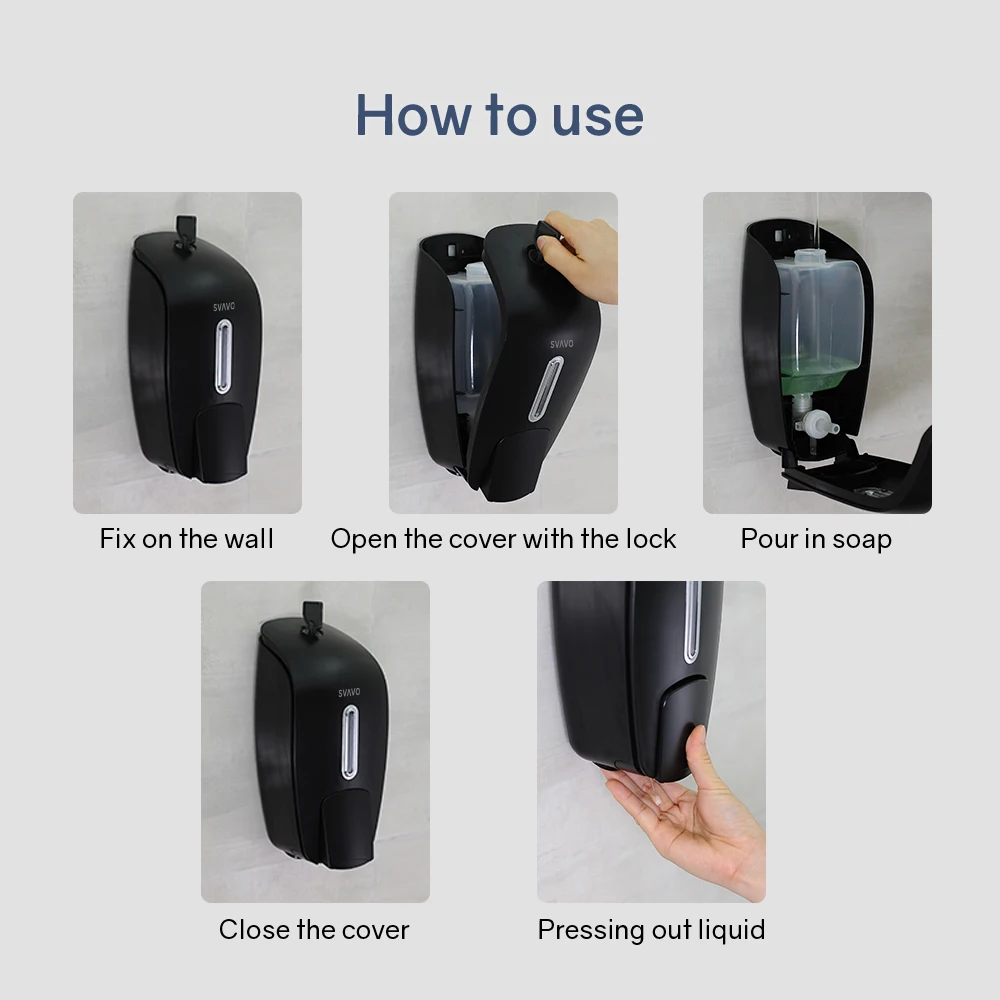 How to use

SVAVO

Fix on the wall

SVAVO

Open the cover with the lock

Pour in soap

SVAVO

Close the cover

Pressing out liquid