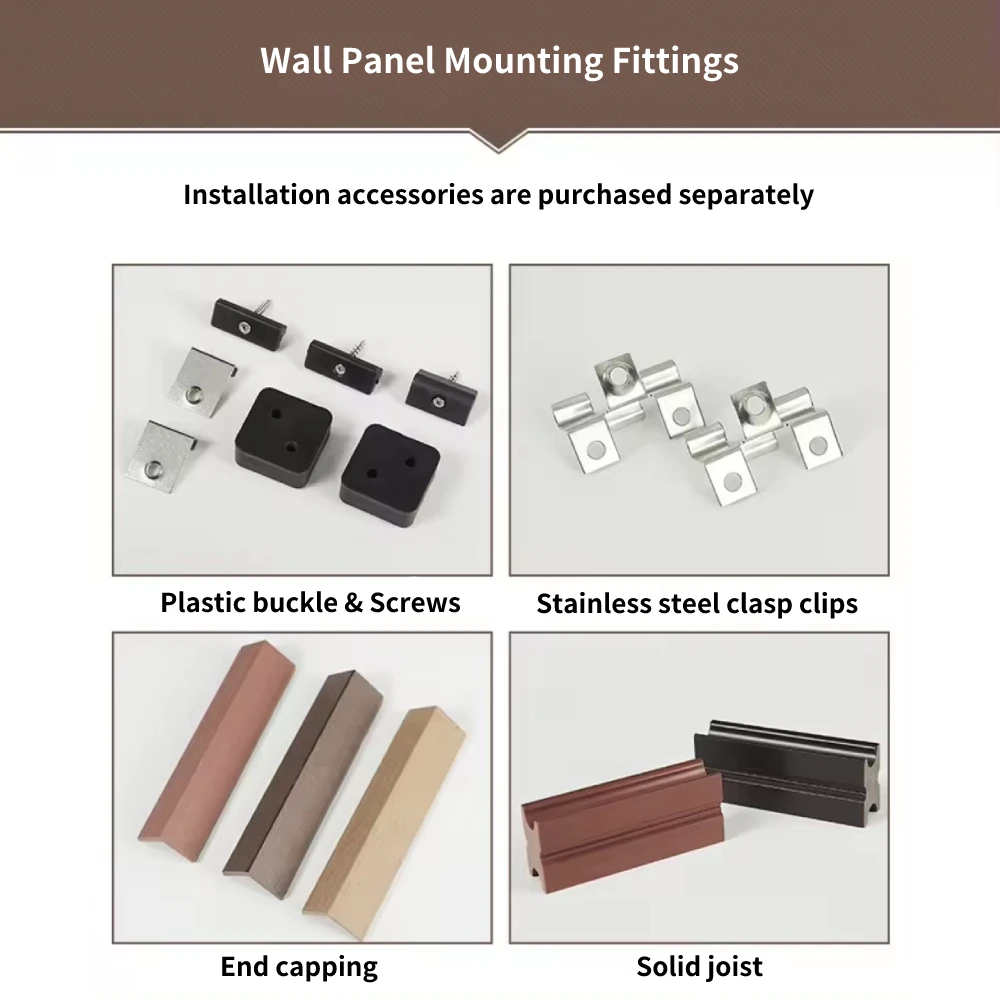 Wall Panel Mounting Fittings

Installation accessories are purchased separately

Plastic buckle & Screws

Stainless steel clasp clips

End capping

Solid joist