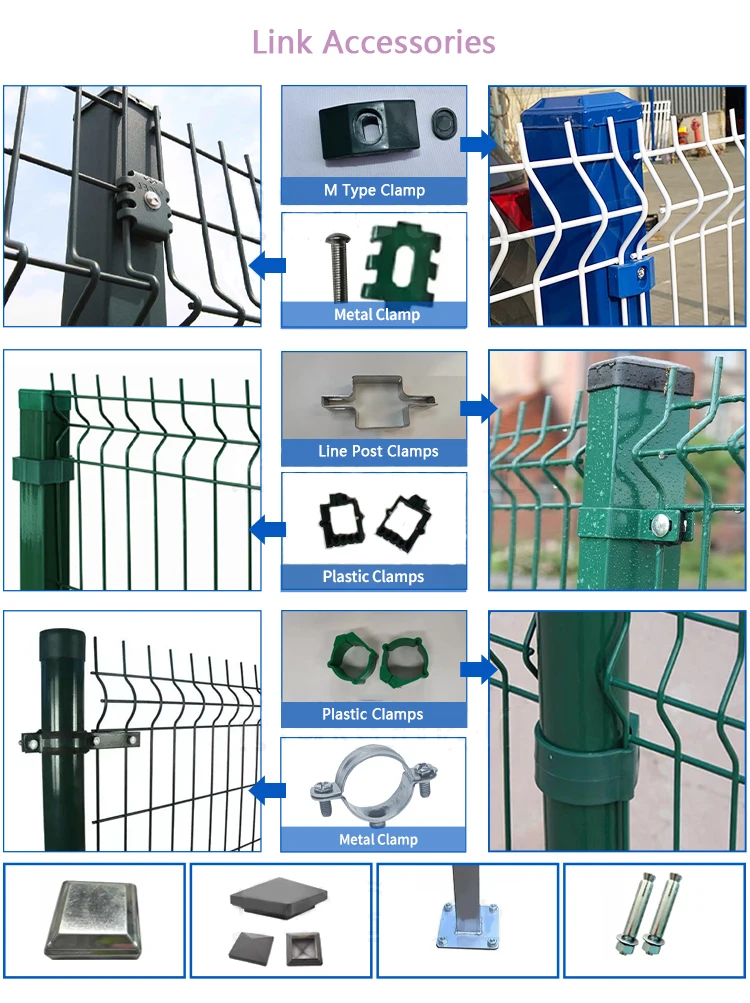 Link Accessories

M Type Clamp

Metal Clamp

Line Post Clamps

Plastic Clamps

Plastic Clamps

Metal Clamp