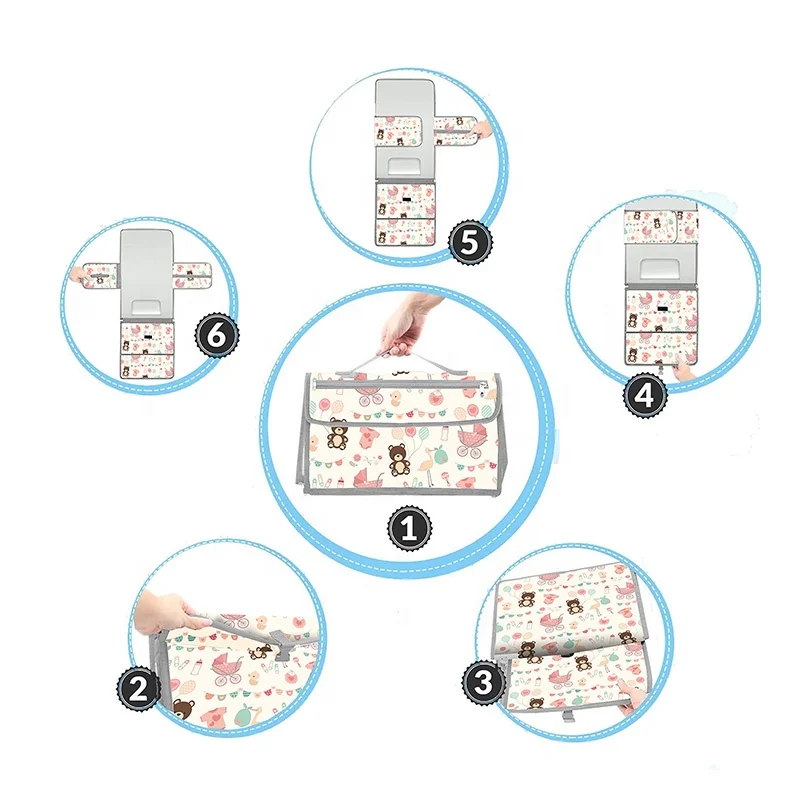 5
6
4
1
2
3