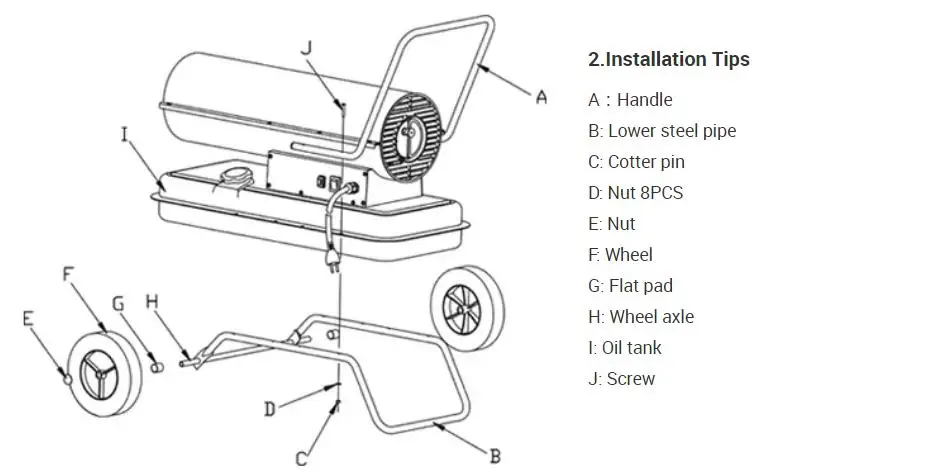 J
A
I
F
G
H
E
D
C
B

2.Installation Tips

A：Handle
B: Lower steel pipe
C: Cotter pin
D: Nut 8PCS
E: Nut
F: Wheel
G: Flat pad
H: Wheel axle
I: Oil tank
J: Screw