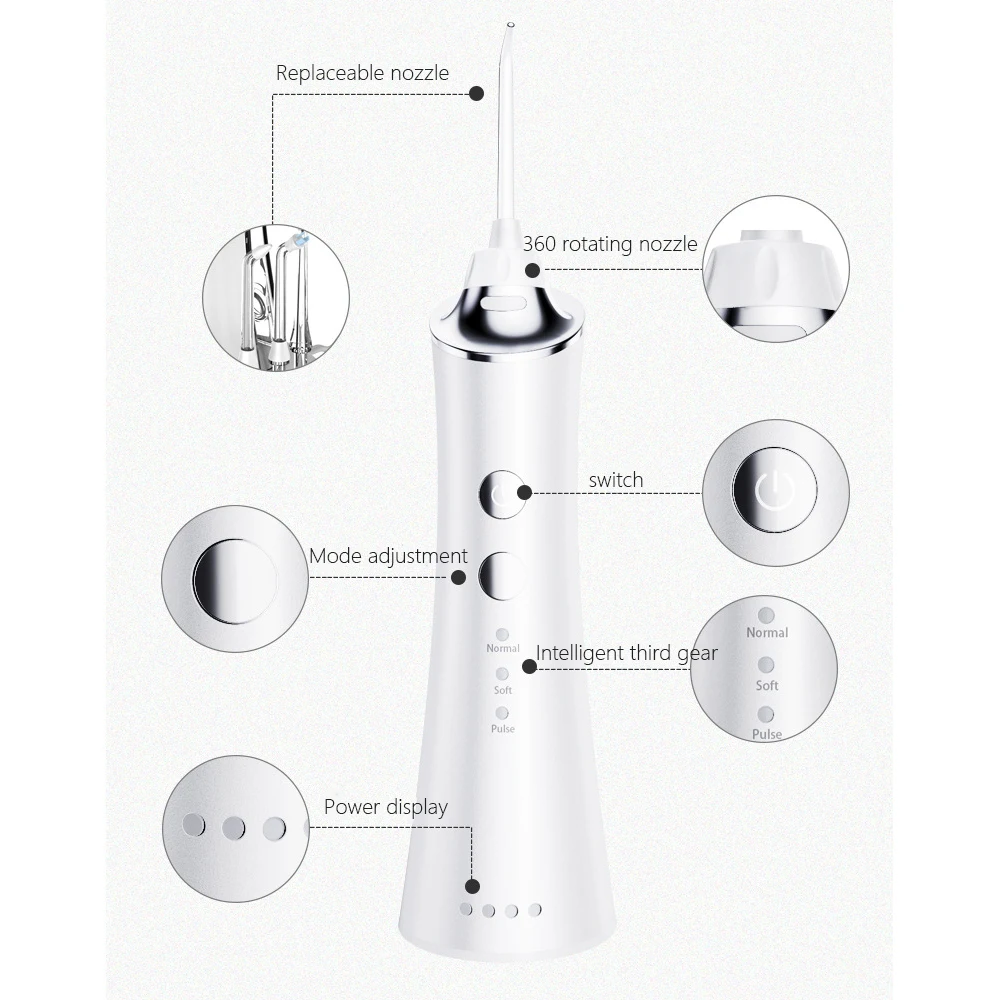 Replaceable nozzle

360 rotating nozzle

switch

Mode adjustment

Normal

Soft

Pulse

Intelligent third gear

Normal

Soft

Pulse

Power display