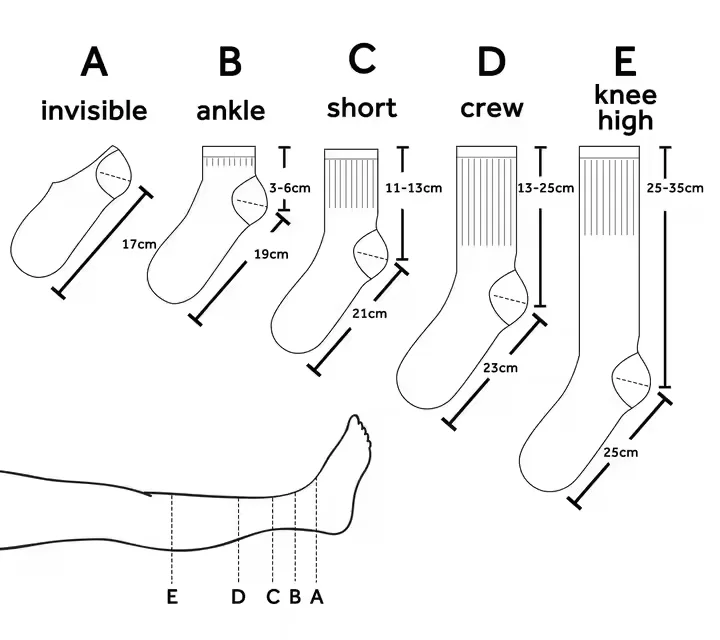 A
invisible

17cm

B
ankle

3-6cm

19cm

C
short

11-13cm

21cm

D
crew

13-25cm

23cm

E
knee high

25-35cm

25cm

E D C B A