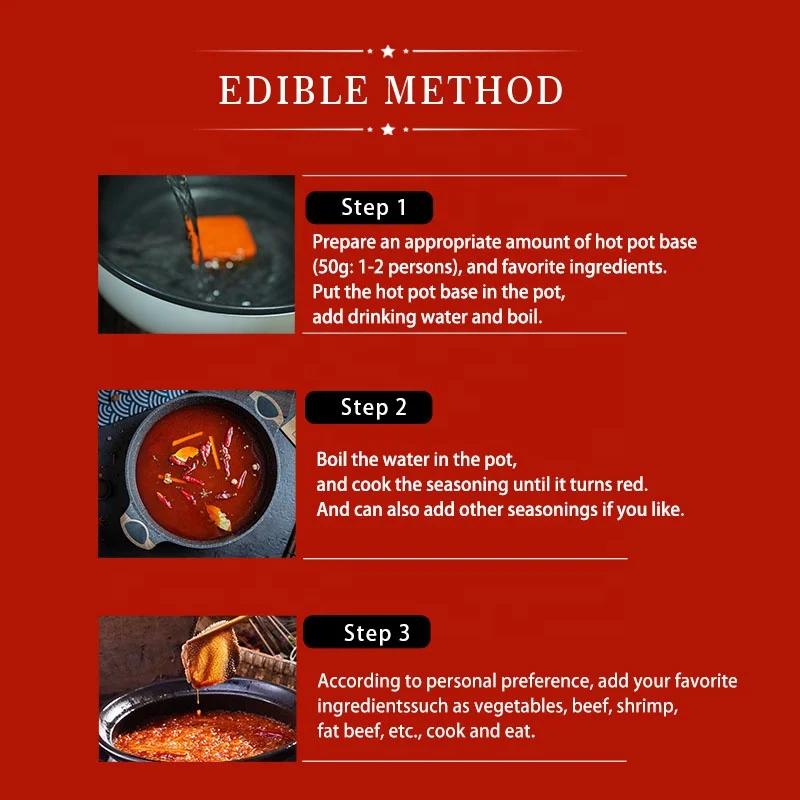 EDIBLE METHOD

Step 1

Prepare an appropriate amount of hot pot base (50g: 1-2 persons), and favorite ingredients. Put the hot pot base in the pot, add drinking water and boil.

Step 2

Boil the water in the pot, and cook the seasoning until it turns red. And can also add other seasonings if you like.

Step 3

According to personal preference, add your favorite ingredientssuch as vegetables, beef, shrimp, fat beef, etc., cook and eat.