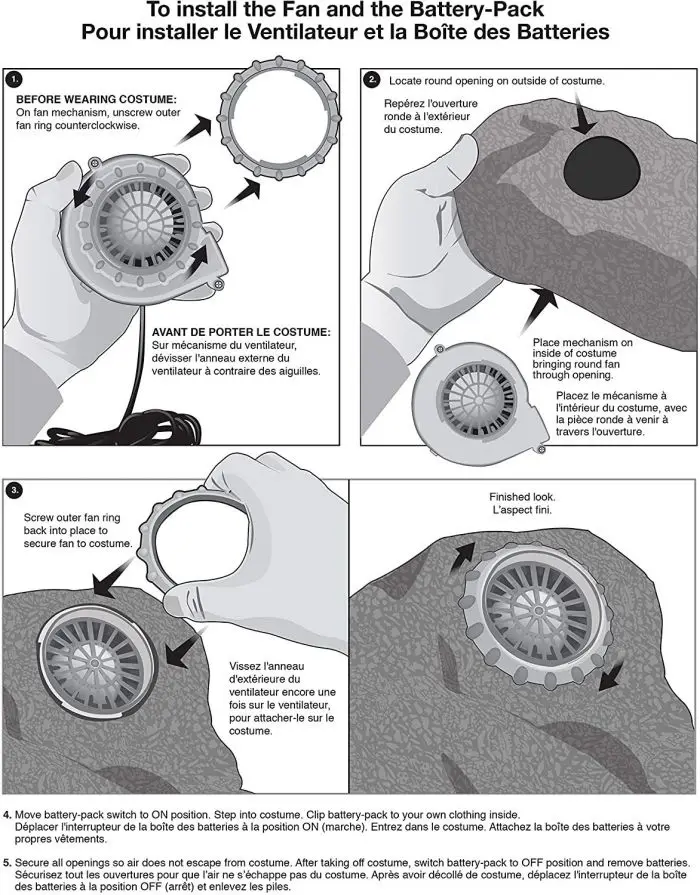 To install the Fan and the Battery-Pack
Pour installer le Ventilateur et la Boîte des Batteries

1.
BEFORE WEARING COSTUME:
On fan mechanism, unscrew outer fan ring counterclockwise.

AVANT DE PORTER LE COSTUME:
Sur mécanisme du ventilateur, dévisser l'anneau externe du ventilateur à contraire des aiguilles.

2.
Locate round opening on outside of costume.

Repérez l'ouverture ronde à l'extérieur du costume.

Place mechanism on inside of costume bringing round fan through opening.

Placez le mécanisme à l'intérieur du costume, avec la pièce ronde à venir à travers l'ouverture.

3.
Screw outer fan ring back into place to secure fan to costume.

Vissez l'anneau d'extérieure du ventilateur encore une fois sur le ventilateur, pour attacher-le sur le costume.

Finished look.
L'aspect fini.

4. Move battery-pack switch to ON position. Step into costume. Clip battery-pack to your own clothing inside.
Déplacer l'interrupteur de la boîte des batteries à la position ON (marche). Entrez dans le costume. Attachez la boîte des batteries à votre propres vêtements.

5. Secure all openings so air does not escape from costume. After taking off costume, switch battery-pack to OFF position and remove batteries.
Sécurisez tout les ouvertures pour que l'air ne s'échappe pas du costume. Après avoir décollé de costume, déplacez l'interrupteur de la boîte des batteries à la position OFF (arrêt) et enlevez les piles.