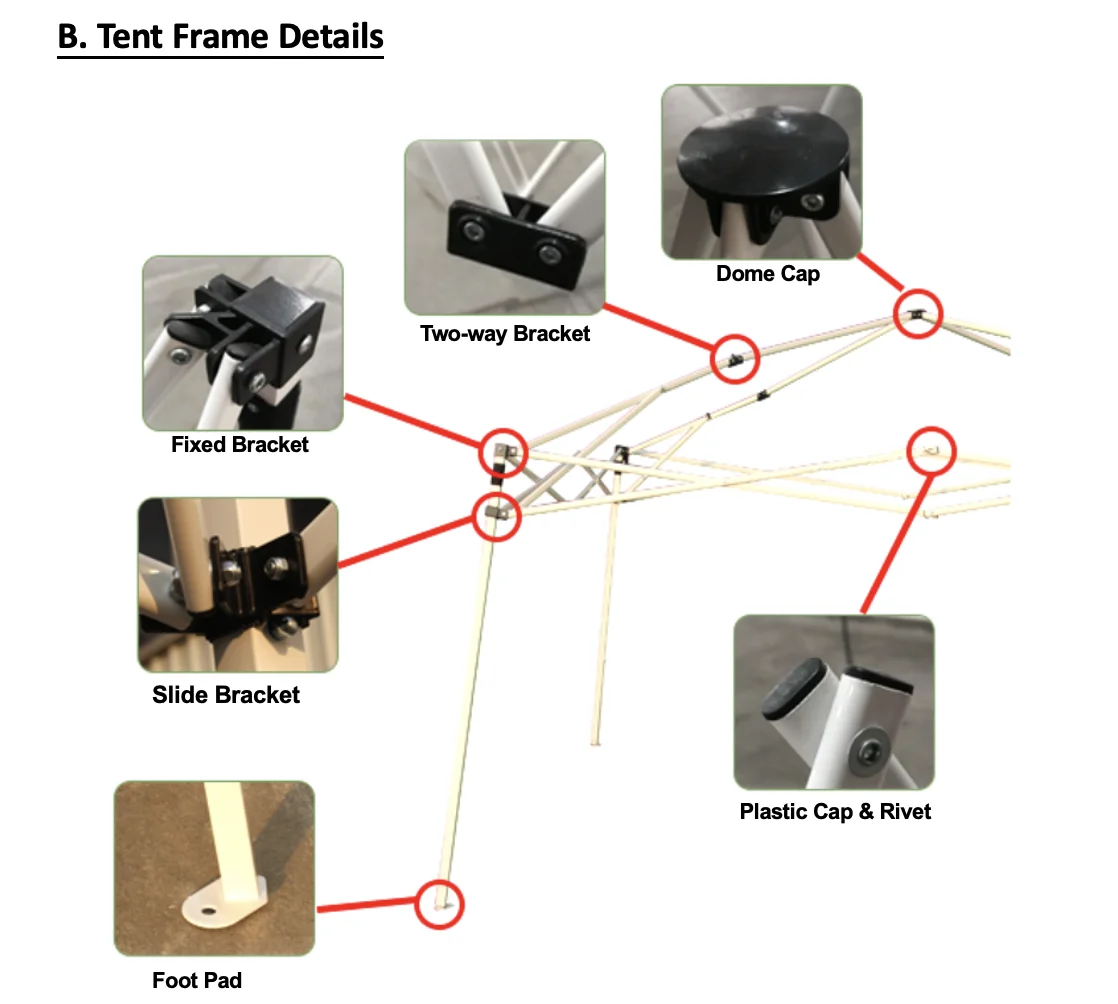 B. Tent Frame Details

Dome Cap

Two-way Bracket

Fixed Bracket

Slide Bracket

Plastic Cap & Rivet

Foot Pad