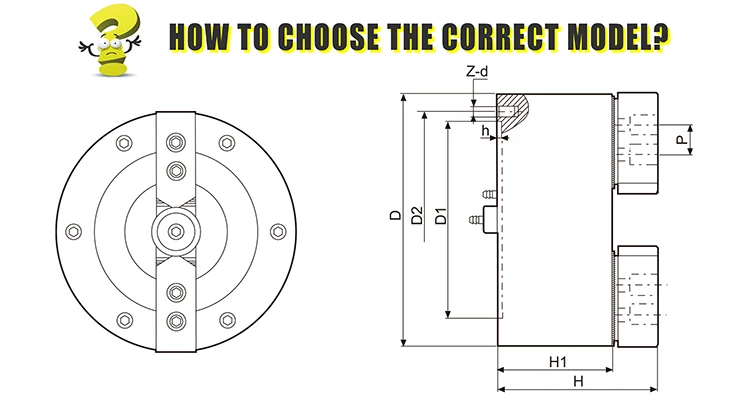 HOW TO CHOOSE THE CORRECT MODEL?

Z-d
h
P
D
D2
D1
H1
H