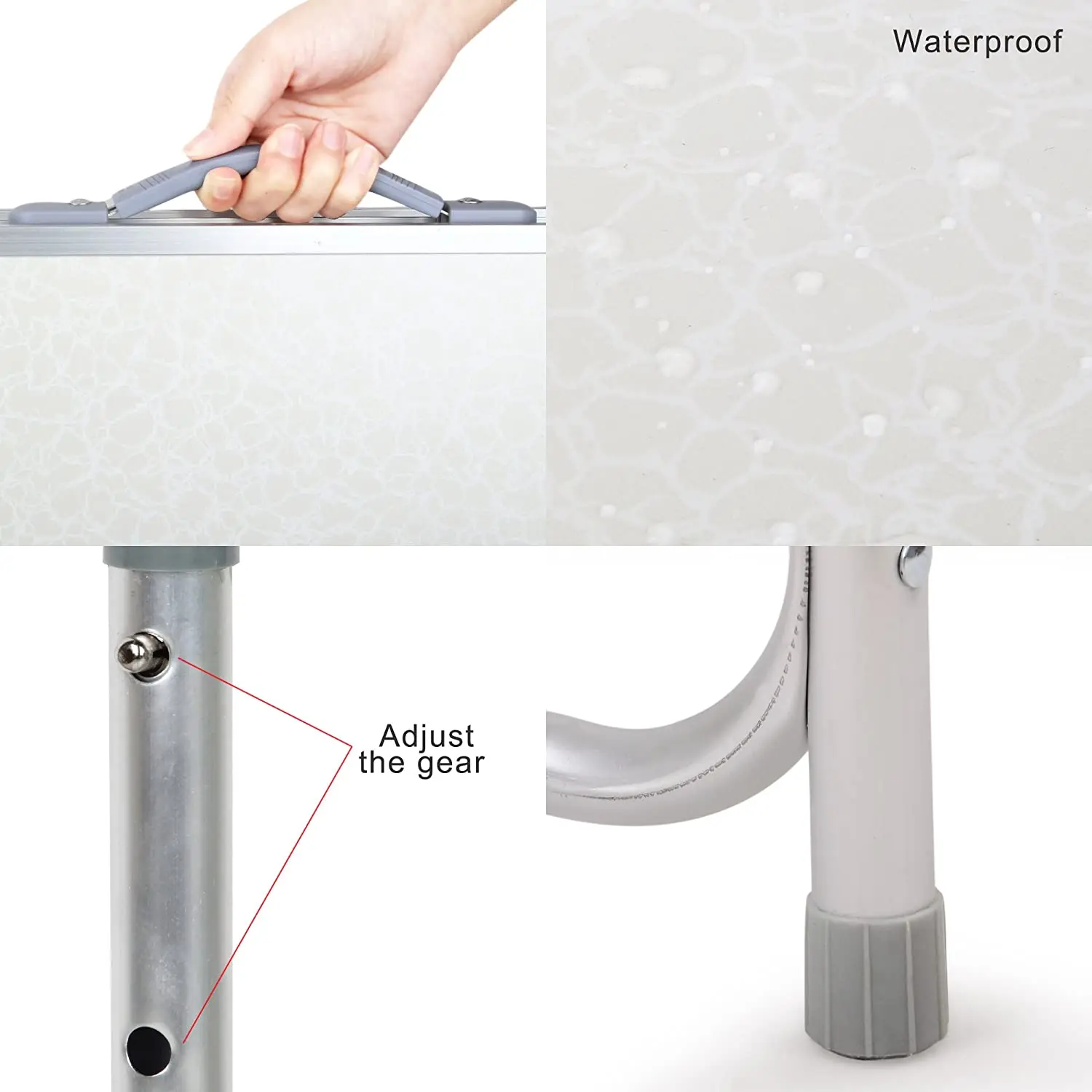 Waterproof

Adjust the gear