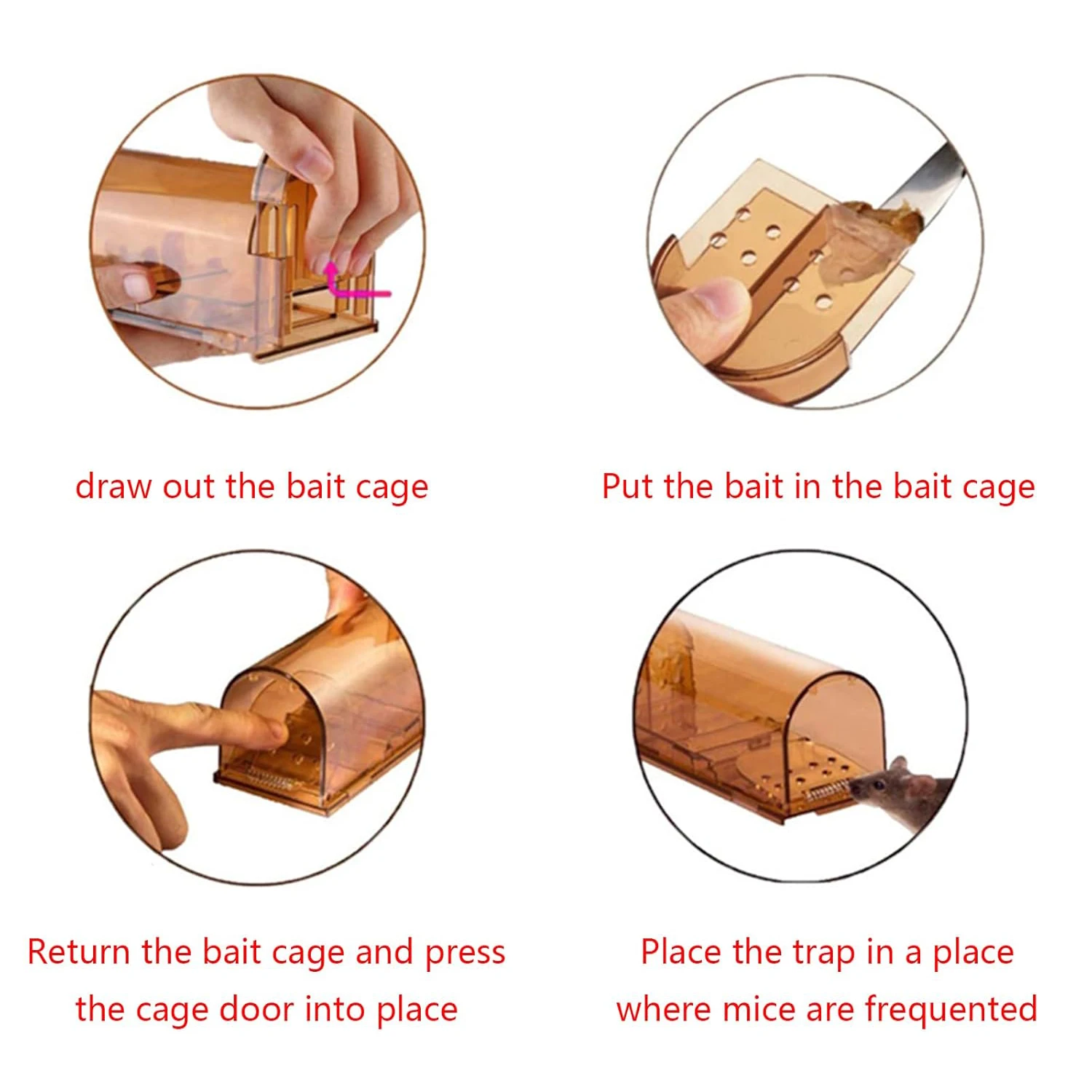 draw out the bait cage

Put the bait in the bait cage

Return the bait cage and press the cage door into place

Place the trap in a place where mice are frequented