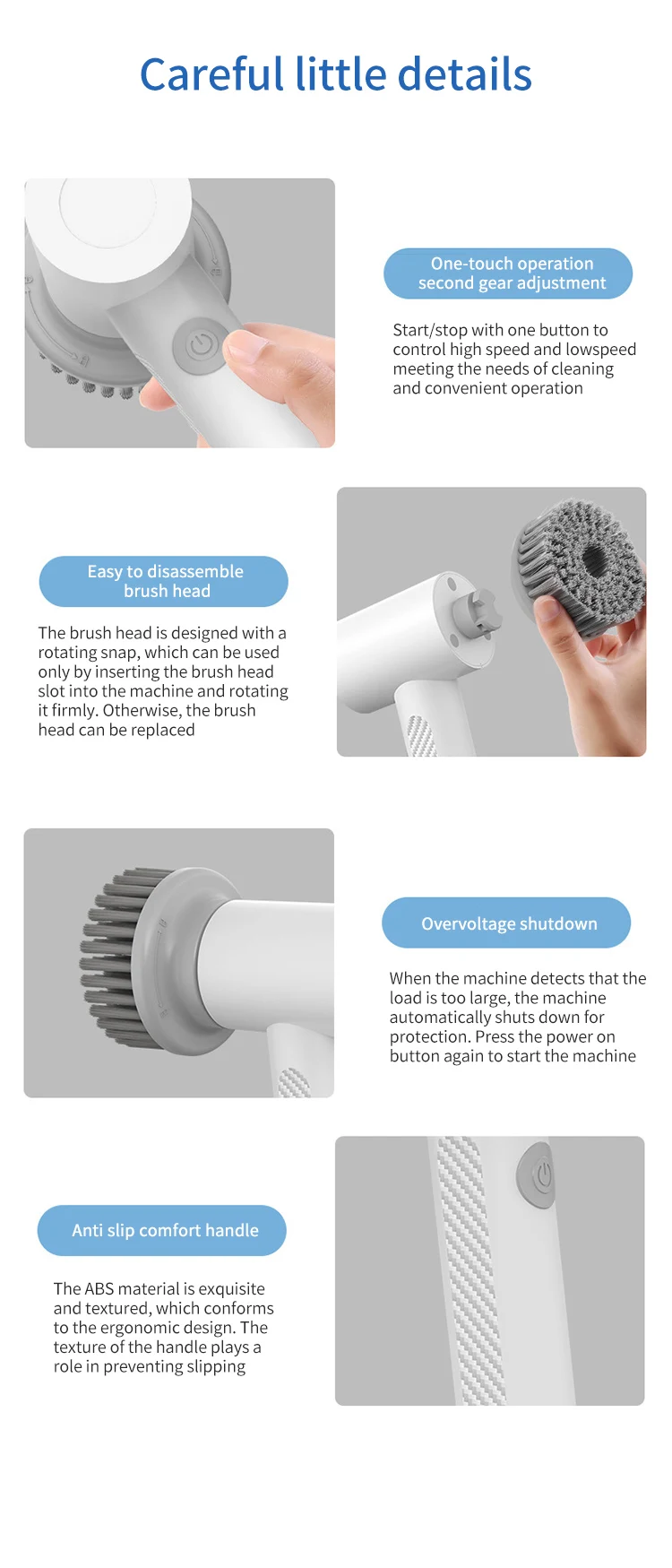 Careful little details

One-touch operation
second gear adjustment

Start/stop with one button to control high speed and lowspeed meeting the needs of cleaning and convenient operation

Easy to disassemble
brush head

The brush head is designed with a rotating snap, which can be used only by inserting the brush head slot into the machine and rotating it firmly. Otherwise, the brush head can be replaced

Overvoltage shutdown

When the machine detects that the load is too large, the machine automatically shuts down for protection. Press the power on button again to start the machine

Anti slip comfort handle

The ABS material is exquisite and textured, which conforms to the ergonomic design. The texture of the handle plays a role in preventing slipping