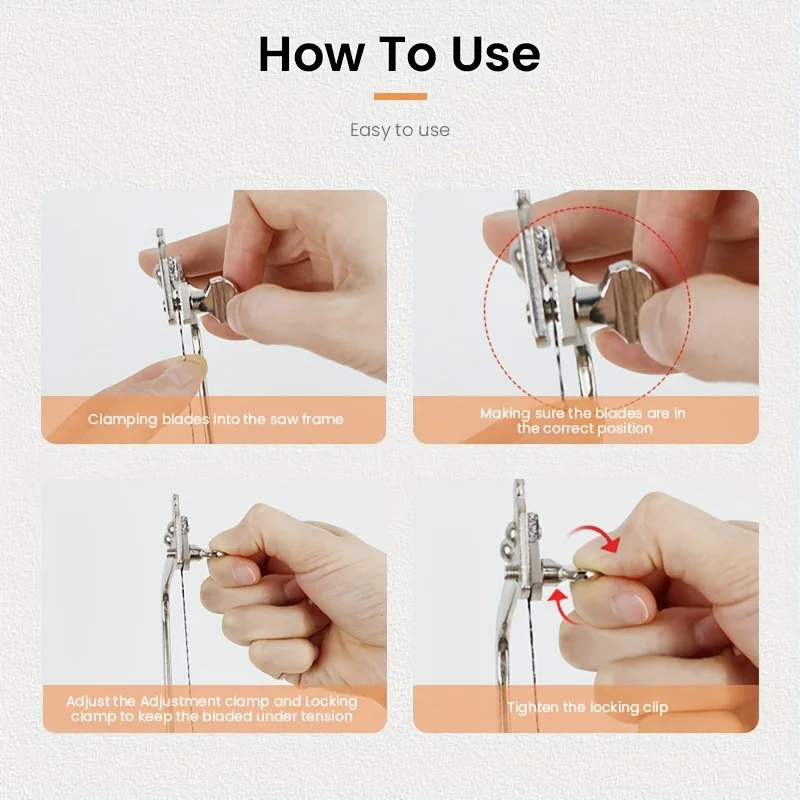 How To Use

Easy to use

Clamping blades into the saw frame

Making sure the blades are in the correct position

Adjust the Adjustment clamp and Locking clamp to keep the bladed under tension

Tighten the locking clip