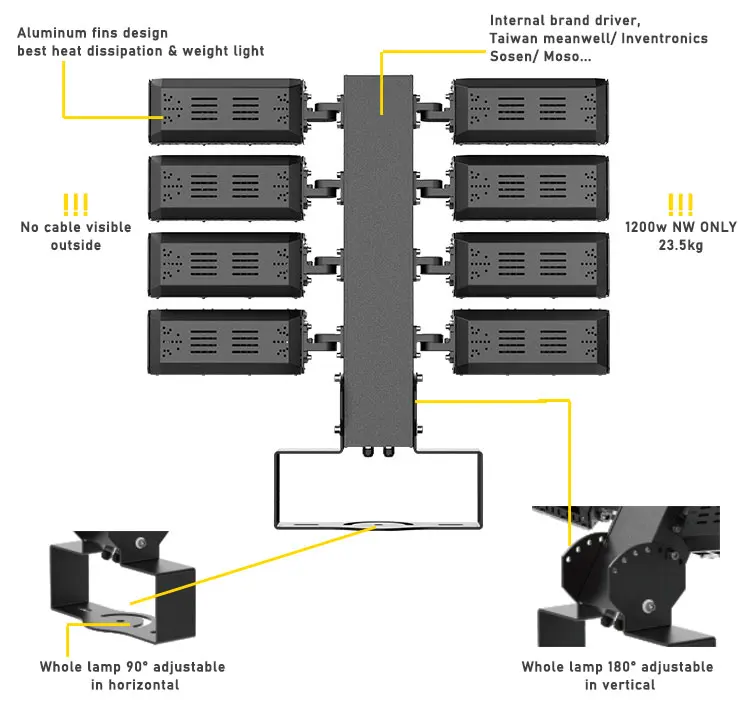 Aluminum fins design
best heat dissipation & weight light

Internal brand driver,
Taiwan meanwell/ Inventronics
Sosen/ Moso...

!!!
No cable visible
outside

!!!
1200w NW ONLY
23.5kg

Whole lamp 90° adjustable
in horizontal

Whole lamp 180° adjustable
in vertical