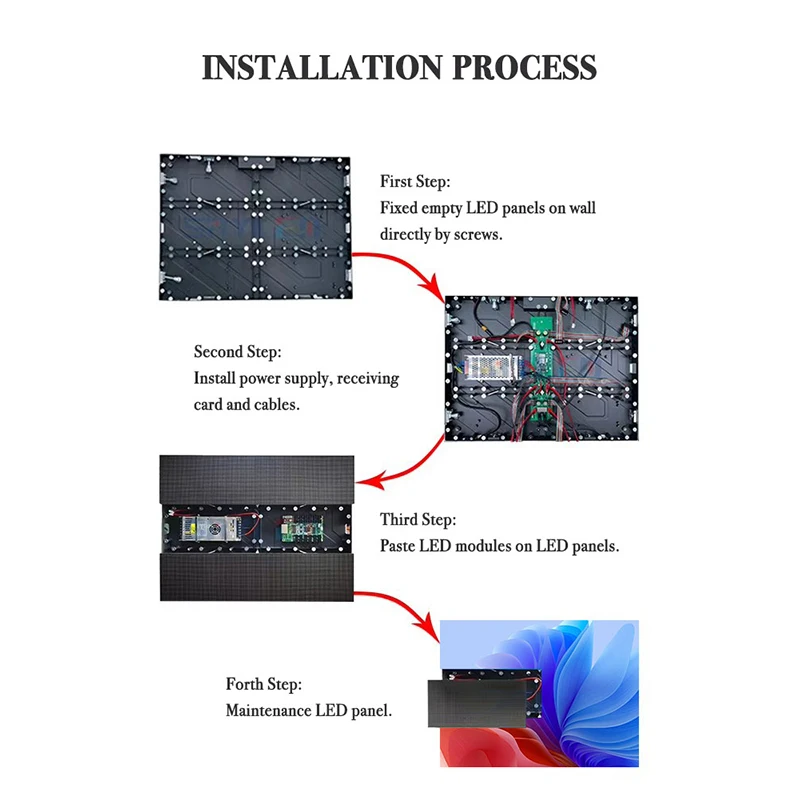 INSTALLATION PROCESS

First Step:
Fixed empty LED panels on wall directly by screws.

Second Step:
Install power supply, receiving card and cables.

Third Step:
Paste LED modules on LED panels.

Forth Step:
Maintenance LED panel.