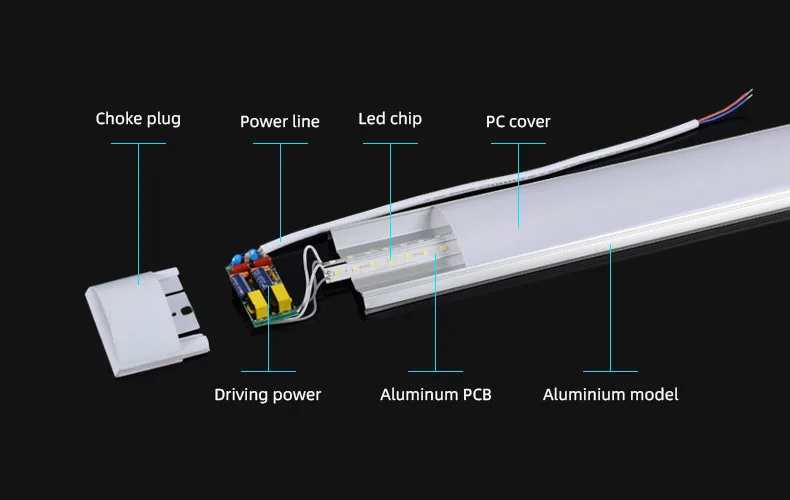 Choke plug

Power line

Led chip

PC cover

Driving power

Aluminum PCB

Aluminium model