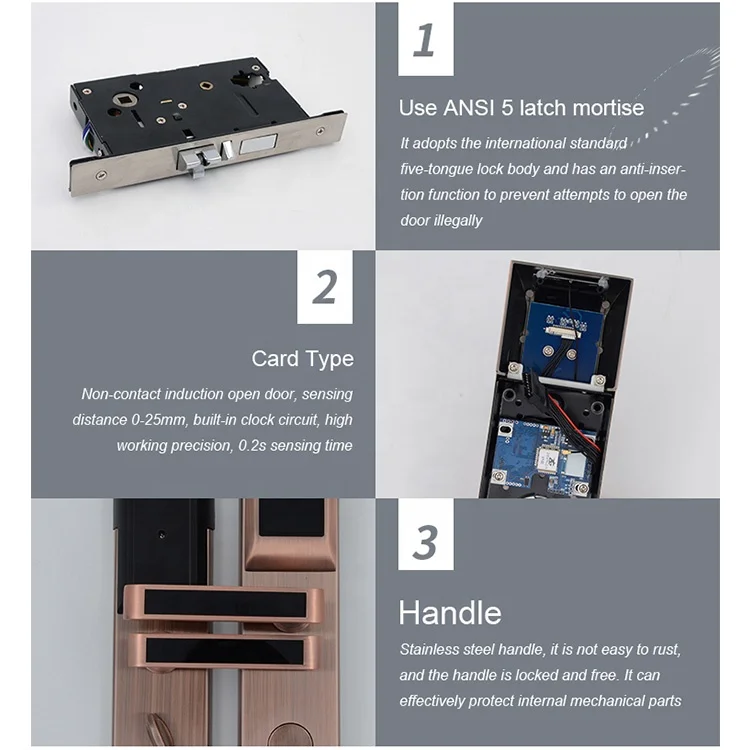 1

Use ANSI 5 latch mortise

It adopts the international standard five-tongue lock body and has an anti-insertion function to prevent attempts to open the door illegally

2

Card Type

Non-contact induction open door, sensing distance 0-25mm, built-in clock circuit, high working precision, 0.2s sensing time

3

Handle

Stainless steel handle, it is not easy to rust, and the handle is locked and free. It can effectively protect internal mechanical parts