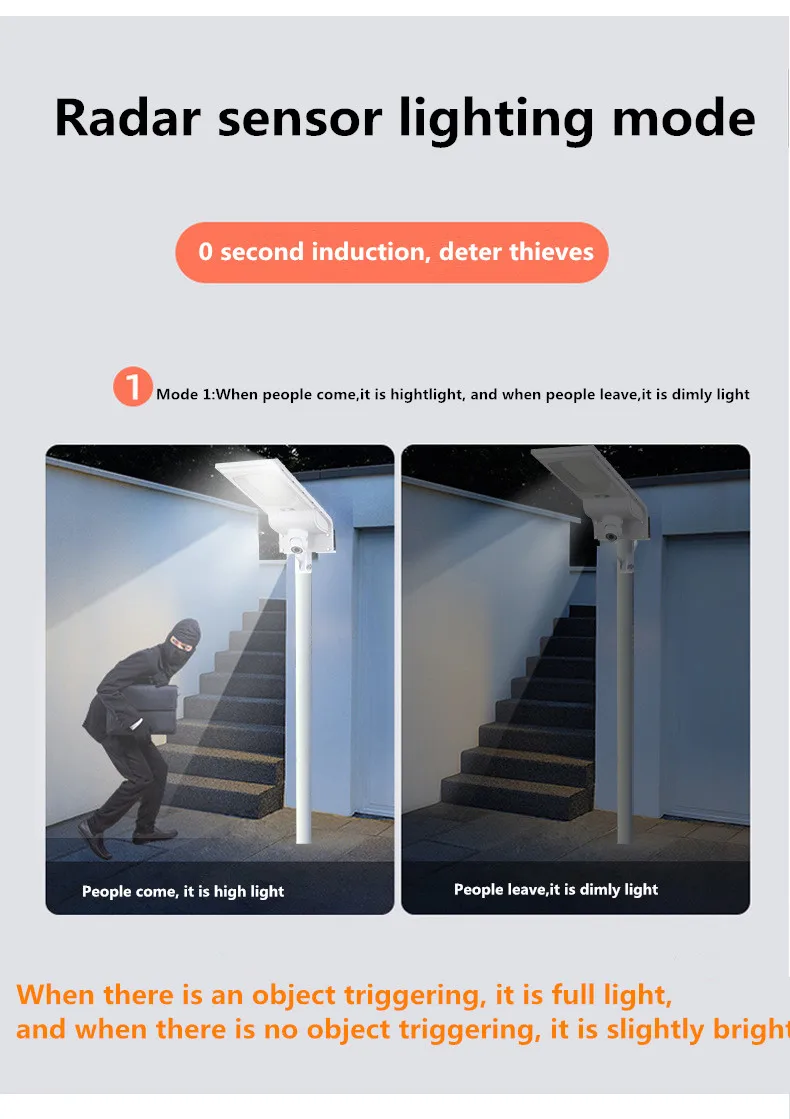 Radar sensor lighting mode

0 second induction, deter thieves

1 Mode 1:When people come,it is hightlight, and when people leave,it is dimly light

People come, it is high light

People leave,it is dimly light

When there is an object triggering, it is full light,
and when there is no object triggering, it is slightly bright