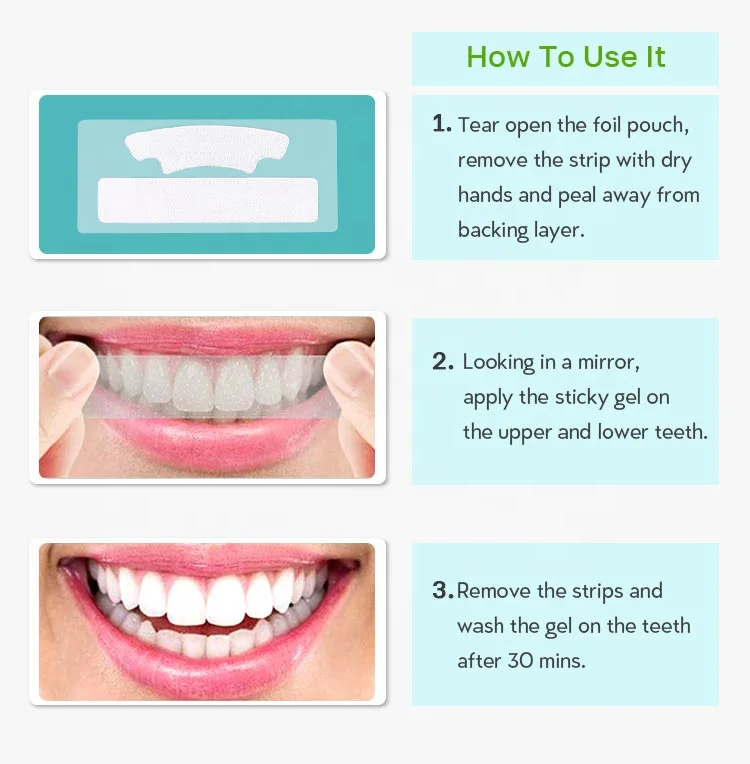 How To Use It

1. Tear open the foil pouch, remove the strip with dry hands and peal away from backing layer.

2. Looking in a mirror, apply the sticky gel on the upper and lower teeth.

3. Remove the strips and wash the gel on the teeth after 30 mins.