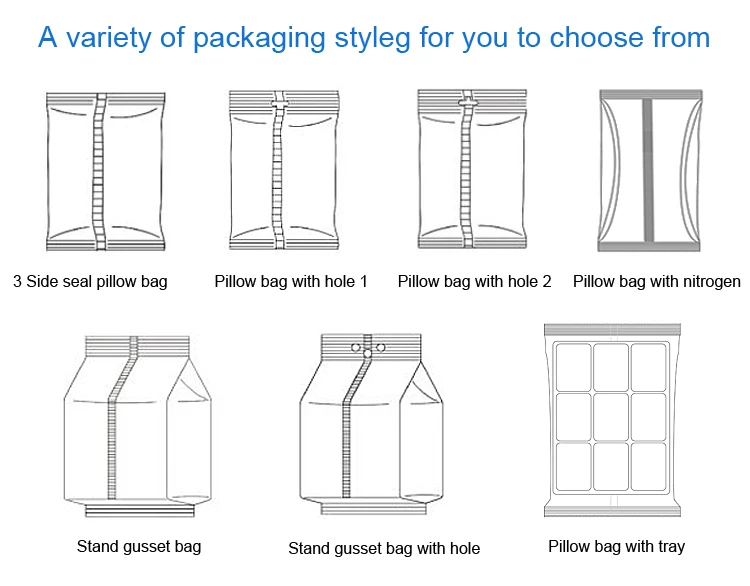 A variety of packaging styleg for you to choose from

3 Side seal pillow bag

Pillow bag with hole 1

Pillow bag with hole 2

Pillow bag with nitrogen

Stand gusset bag

Stand gusset bag with hole

Pillow bag with tray