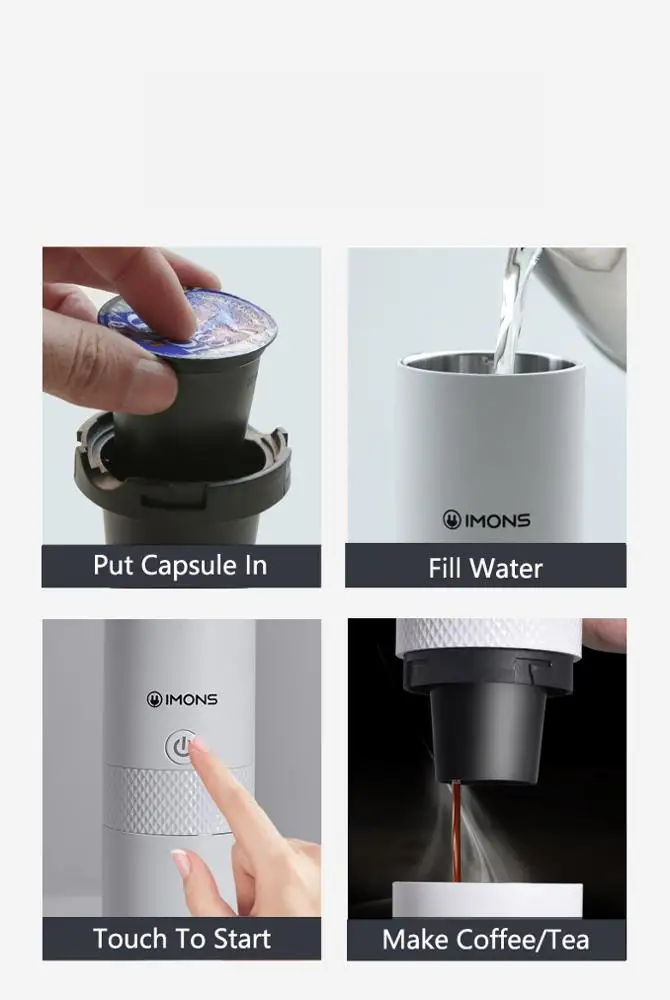 Put Capsule In

IMONS

Fill Water

IMONS

Touch To Start

Make Coffee/Tea