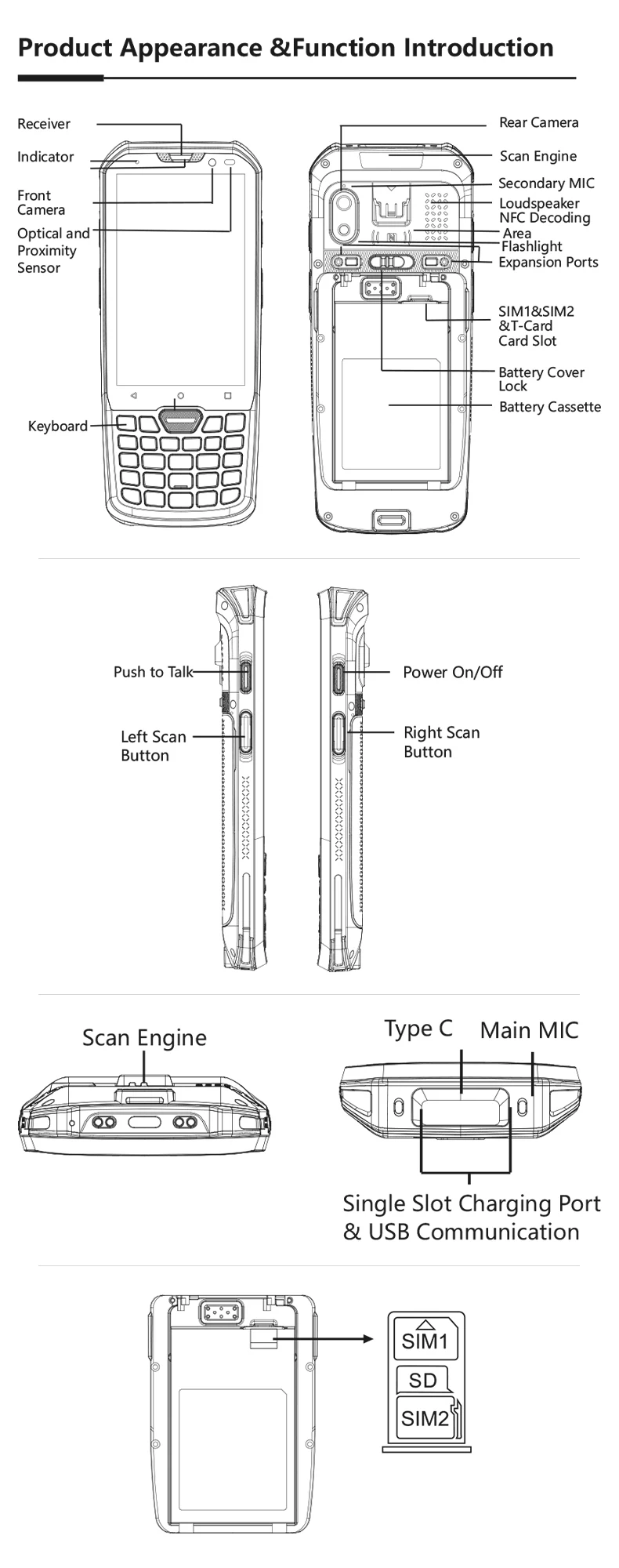 Product Appearance &Function Introduction

Receiver
Indicator
Front Camera
Optical and Proximity Sensor
Keyboard

Rear Camera
Scan Engine
Secondary MIC
Loudspeaker
NFC Decoding Area
Flashlight
Expansion Ports
SIM1&SIM2 &T-Card Card Slot
Battery Cover Lock
Battery Cassette

Push to Talk
Left Scan Button
Power On/Off
Right Scan Button

Scan Engine
Type C
Main MIC
Single Slot Charging Port & USB Communication

SIM1
SD
SIM2