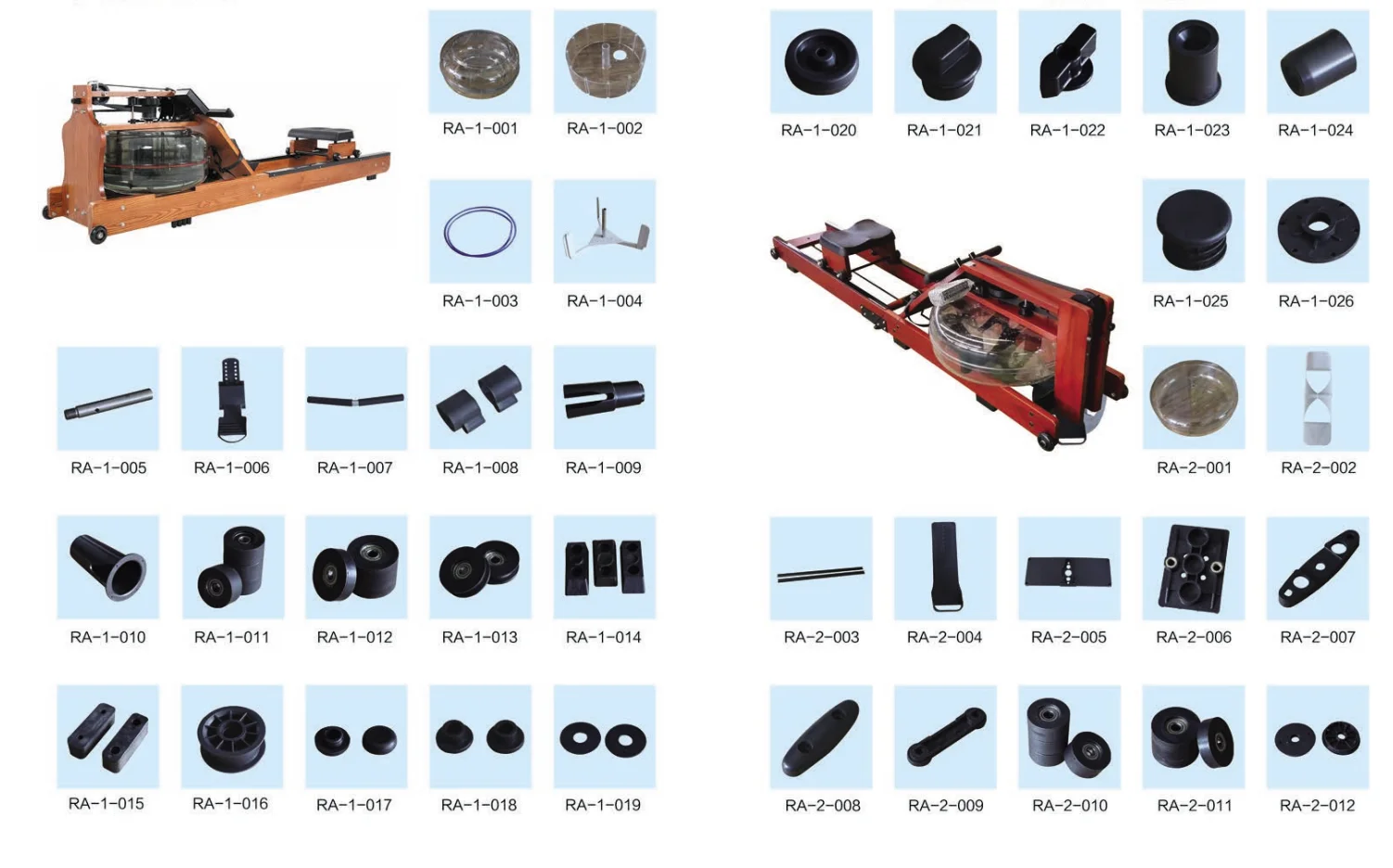 RA-1-001 RA-1-002

RA-1-003 RA-1-004

RA-1-005 RA-1-006 RA-1-007 RA-1-008 RA-1-009

RA-1-010 RA-1-011 RA-1-012 RA-1-013 RA-1-014

RA-1-015 RA-1-016 RA-1-017 RA-1-018 RA-1-019

RA-1-020 RA-1-021 RA-1-022 RA-1-023 RA-1-024

RA-1-025 RA-1-026

RA-2-001 RA-2-002

RA-2-003 RA-2-004 RA-2-005 RA-2-006 RA-2-007

RA-2-008 RA-2-009 RA-2-010 RA-2-011 RA-2-012