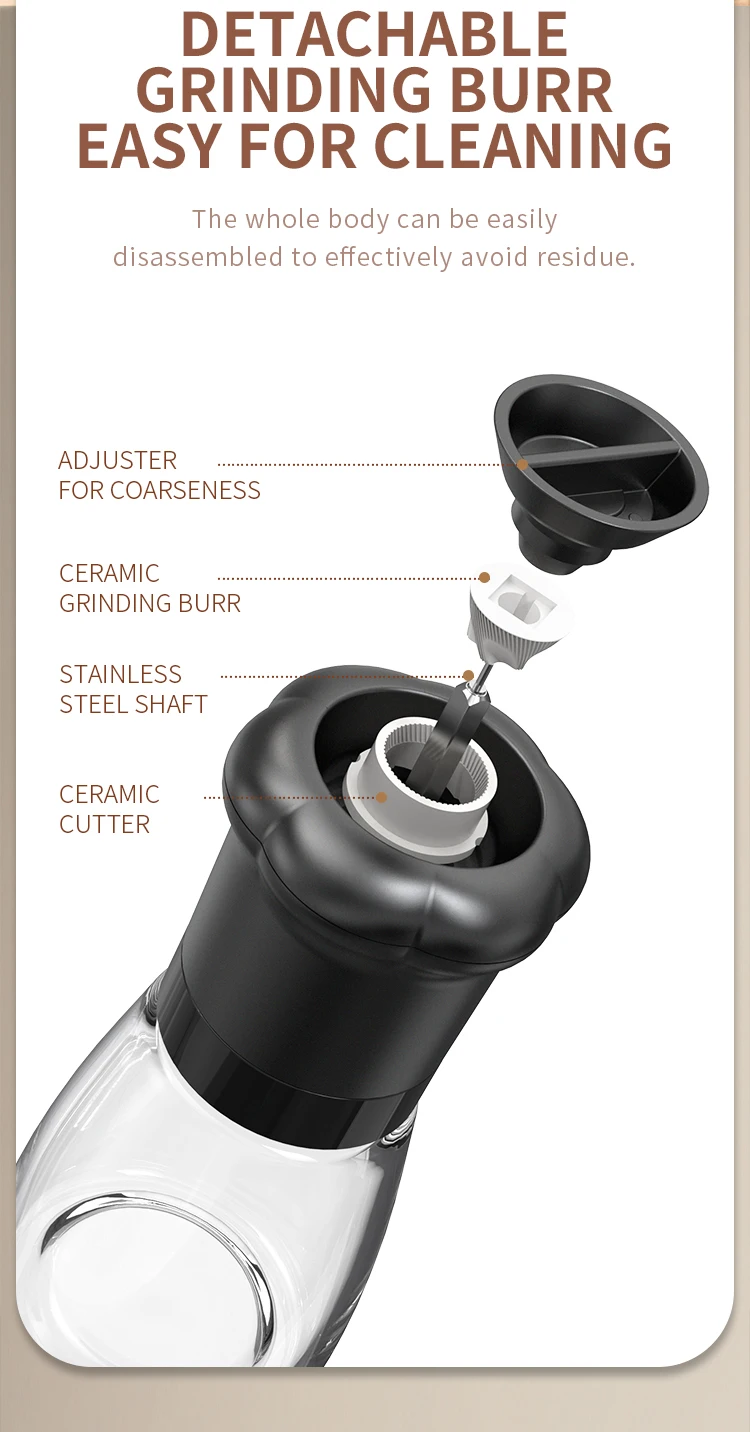 DETACHABLE GRINDING BURR EASY FOR CLEANING

The whole body can be easily disassembled to effectively avoid residue.

ADJUSTER FOR COARSENESS

CERAMIC GRINDING BURR

STAINLESS STEEL SHAFT

CERAMIC CUTTER