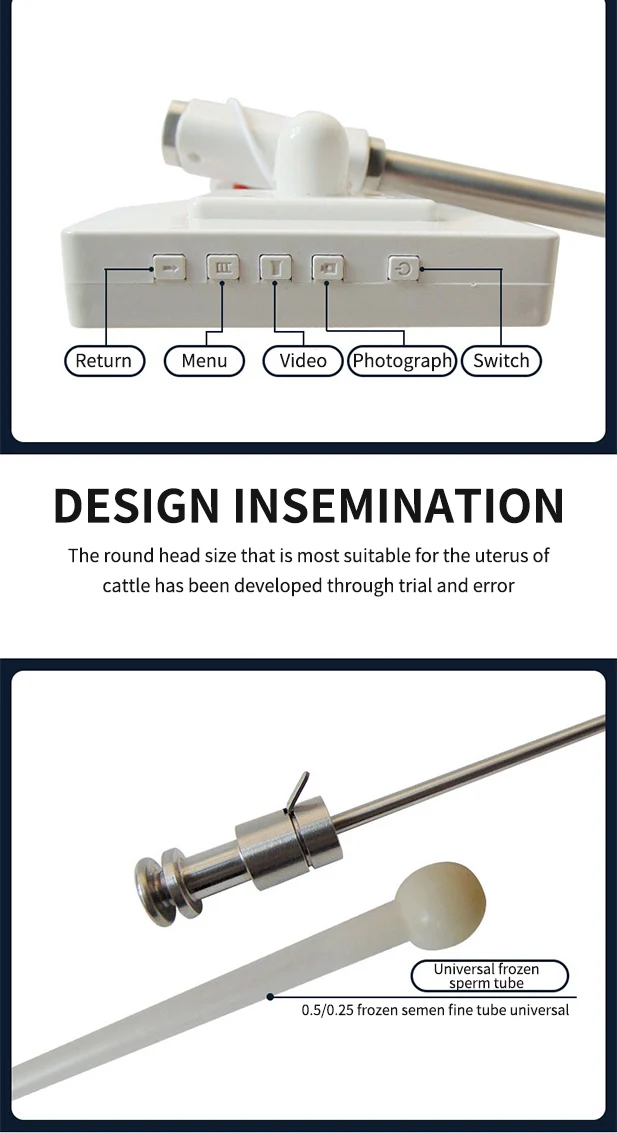 Return
Menu
Video
Photograph
Switch

DESIGN INSEMINATION

The round head size that is most suitable for the uterus of cattle has been developed through trial and error

Universal frozen sperm tube

0.5/0.25 frozen semen fine tube universal