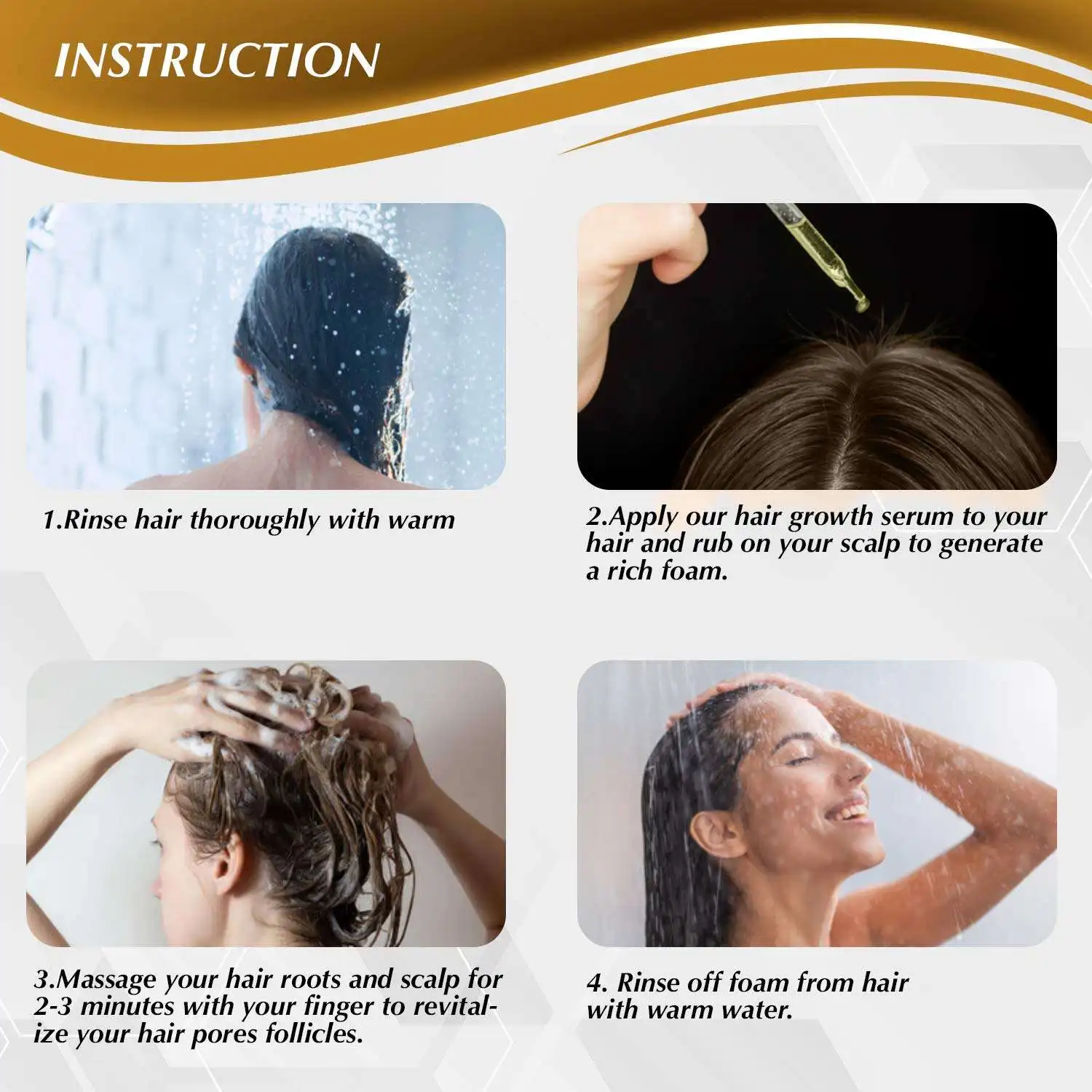 INSTRUCTION

1.Rinse hair thoroughly with warm

2.Apply our hair growth serum to your hair and rub on your scalp to generate a rich foam.

3.Massage your hair roots and scalp for 2-3 minutes with your finger to revitalize your hair pores follicles.

4. Rinse off foam from hair with warm water.