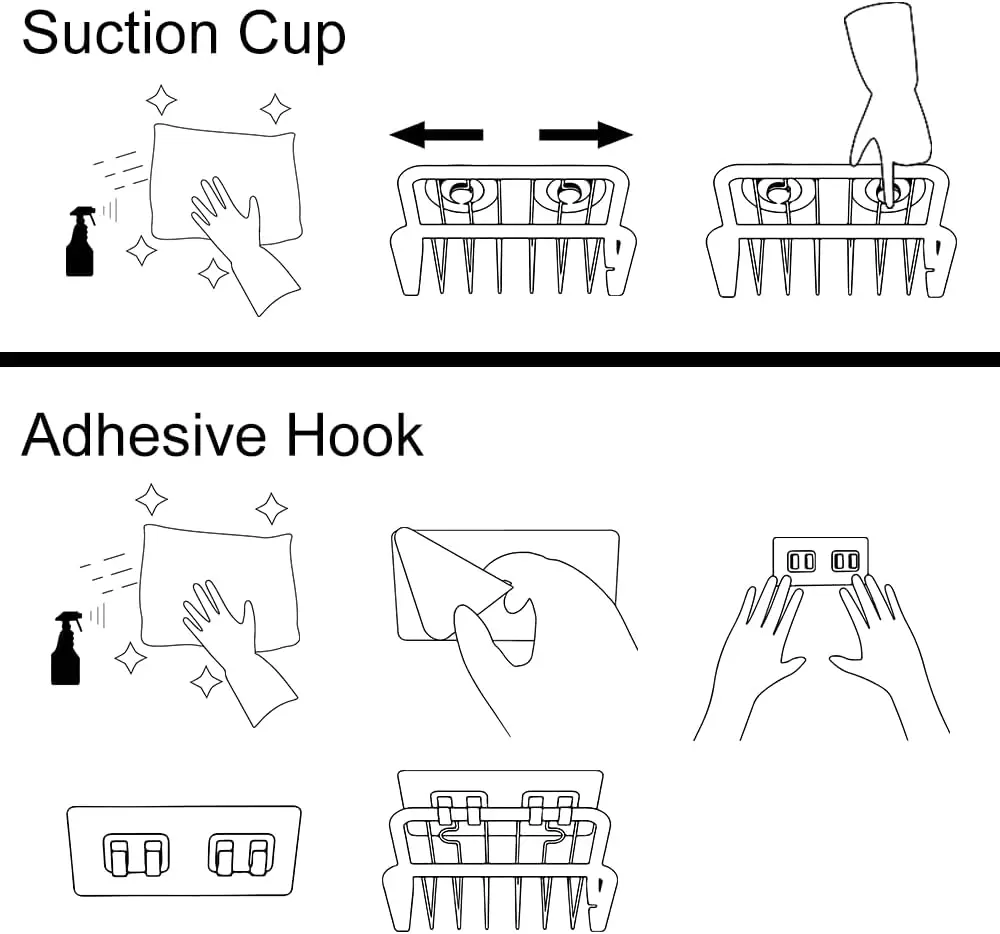 Suction Cup

Adhesive Hook