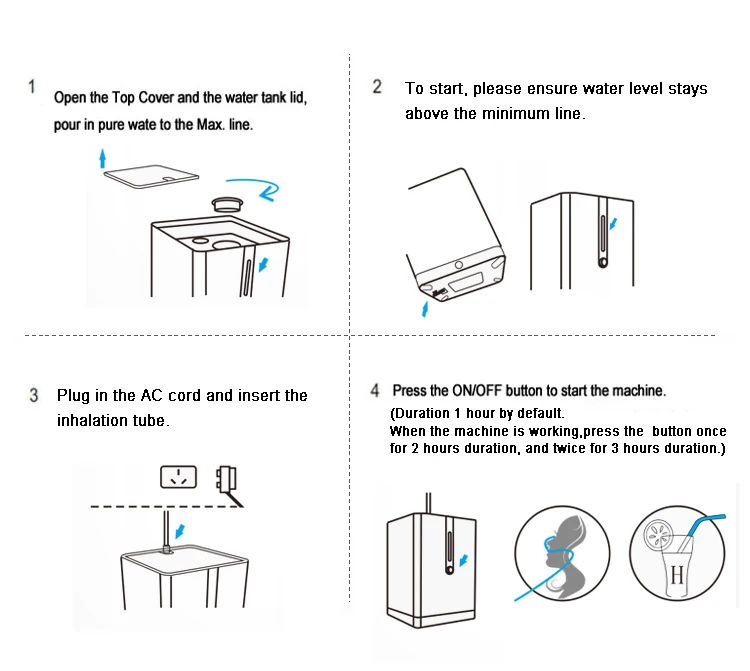 1 Open the Top Cover and the water tank lid, pour in pure wate to the Max. line.

2 To start, please ensure water level stays above the minimum line.

3 Plug in the AC cord and insert the inhalation tube.

4 Press the ON/OFF button to start the machine.
(Duration 1 hour by default.
When the machine is working,press the button once for 2 hours duration, and twice for 3 hours duration.)

H