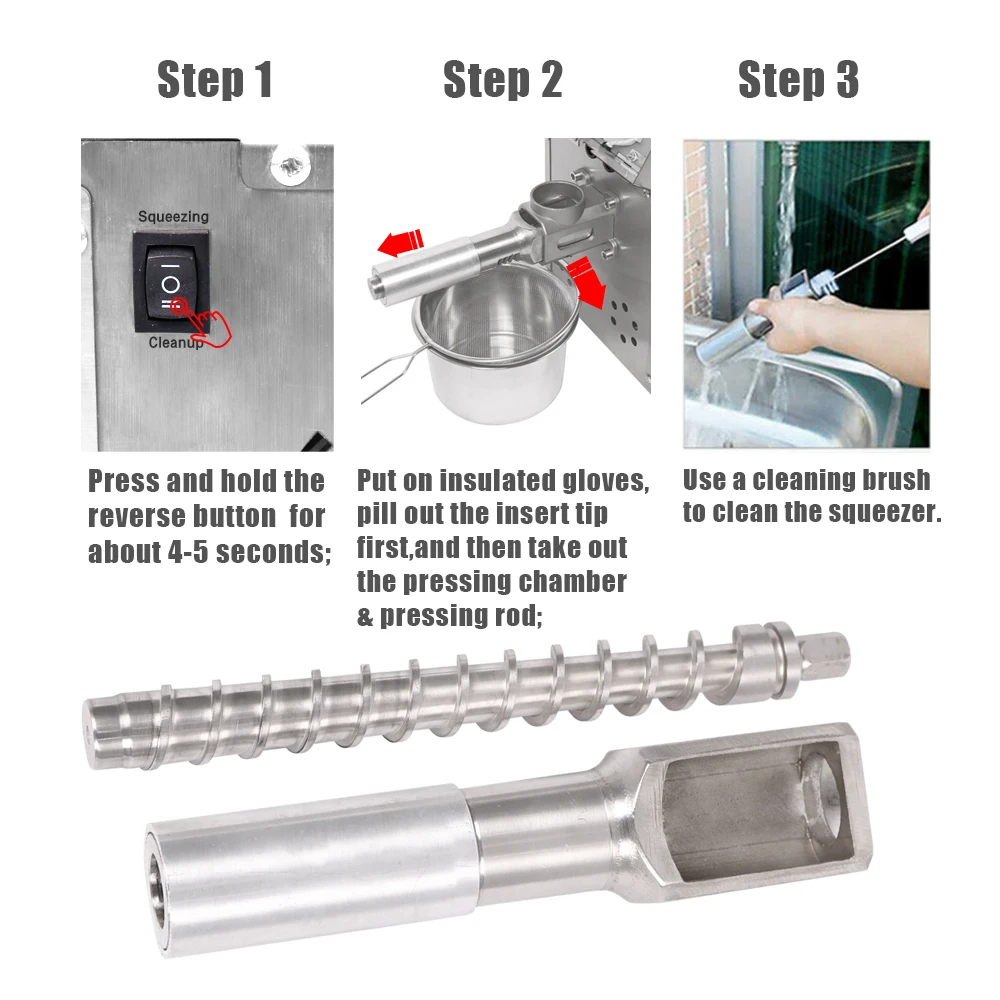 Step 1

Squeezing

Cleanup

Press and hold the reverse button for about 4-5 seconds;

Step 2

Put on insulated gloves, pill out the insert tip first,and then take out the pressing chamber & pressing rod;

Step 3

Use a cleaning brush to clean the squeezer.