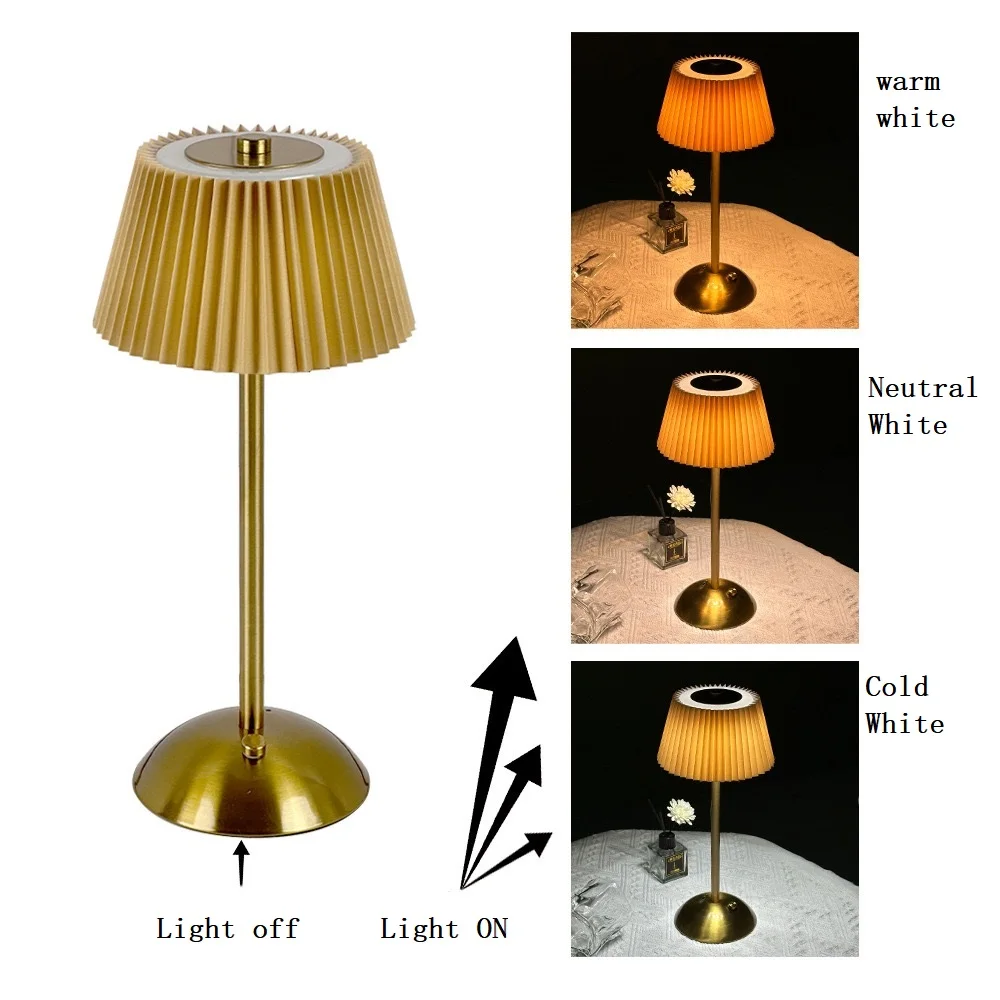 warm white

Neutral White

Cold White

Light off

Light ON