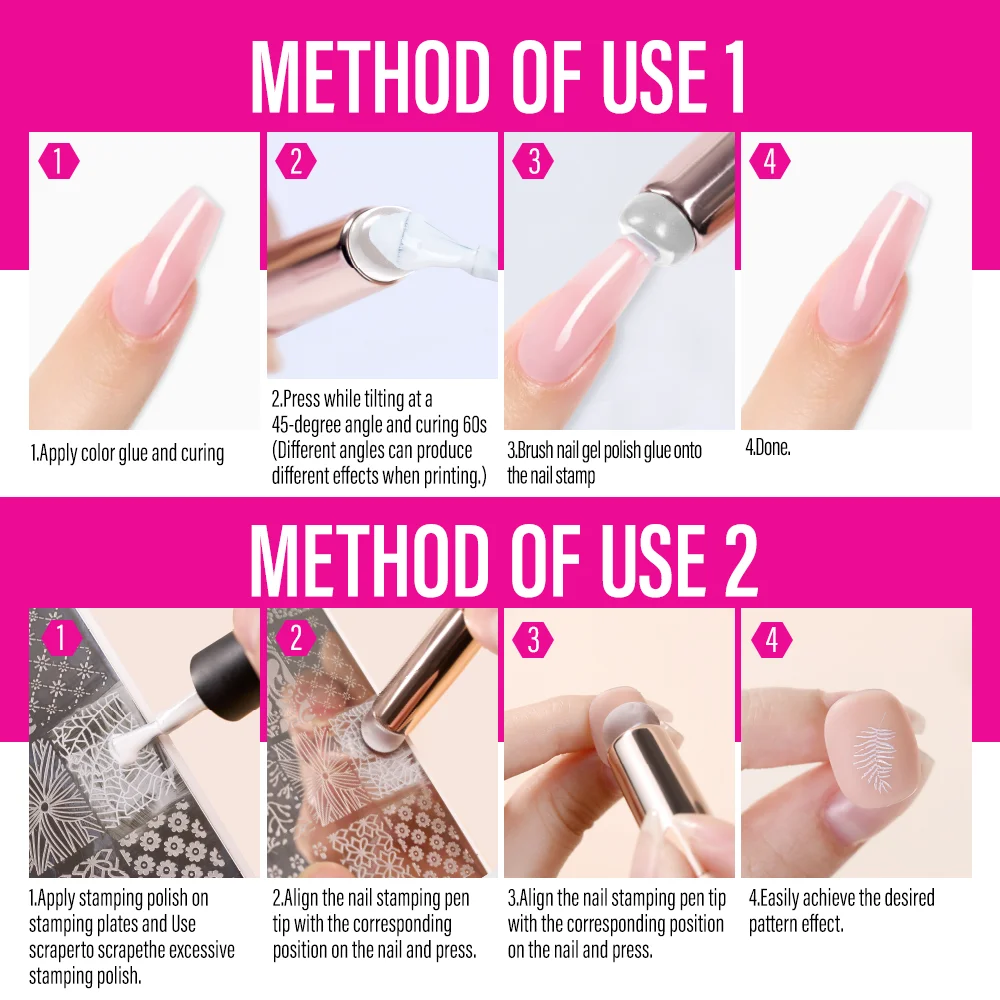 METHOD OF USE 1

1

1.Apply color glue and curing

2

2.Press while tilting at a 45-degree angle and curing 60s (Different angles can produce different effects when printing.)

3

3.Brush nail gel polish glue onto the nail stamp

4

4.Done.

METHOD OF USE 2

1

1.Apply stamping polish on stamping plates and Use scraperto scrapethe excessive stamping polish.

2

2.Align the nail stamping pen tip with the corresponding position on the nail and press.

3

3.Align the nail stamping pen tip with the corresponding position on the nail and press.

4

4.Easily achieve the desired pattern effect.