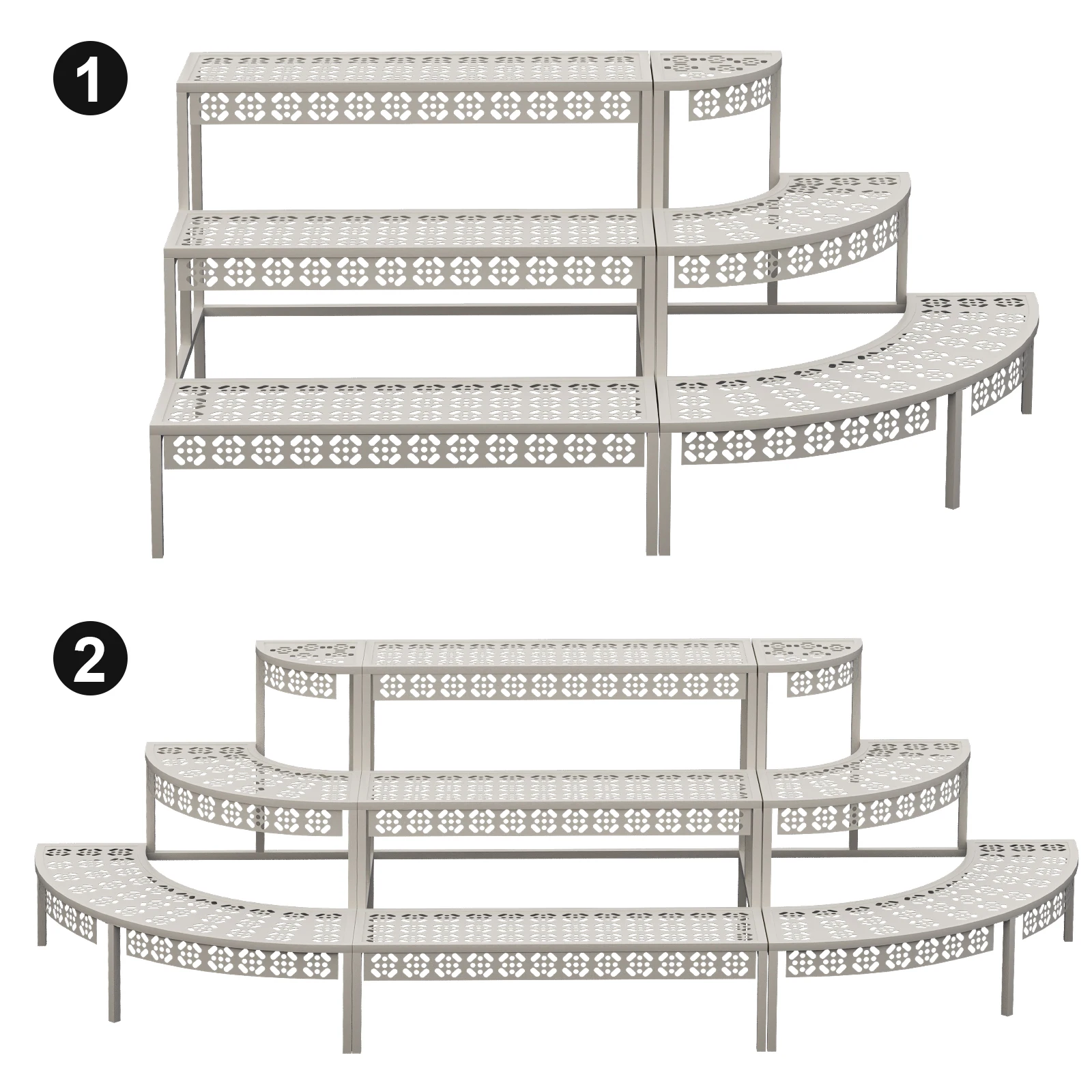 1

2