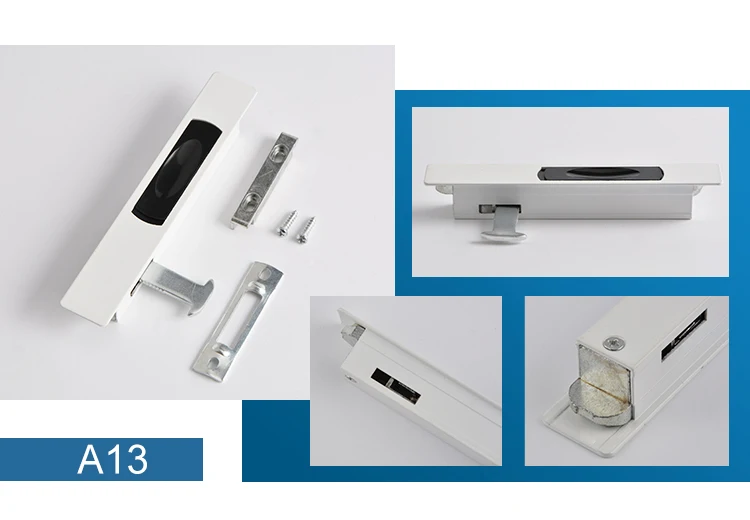 A13