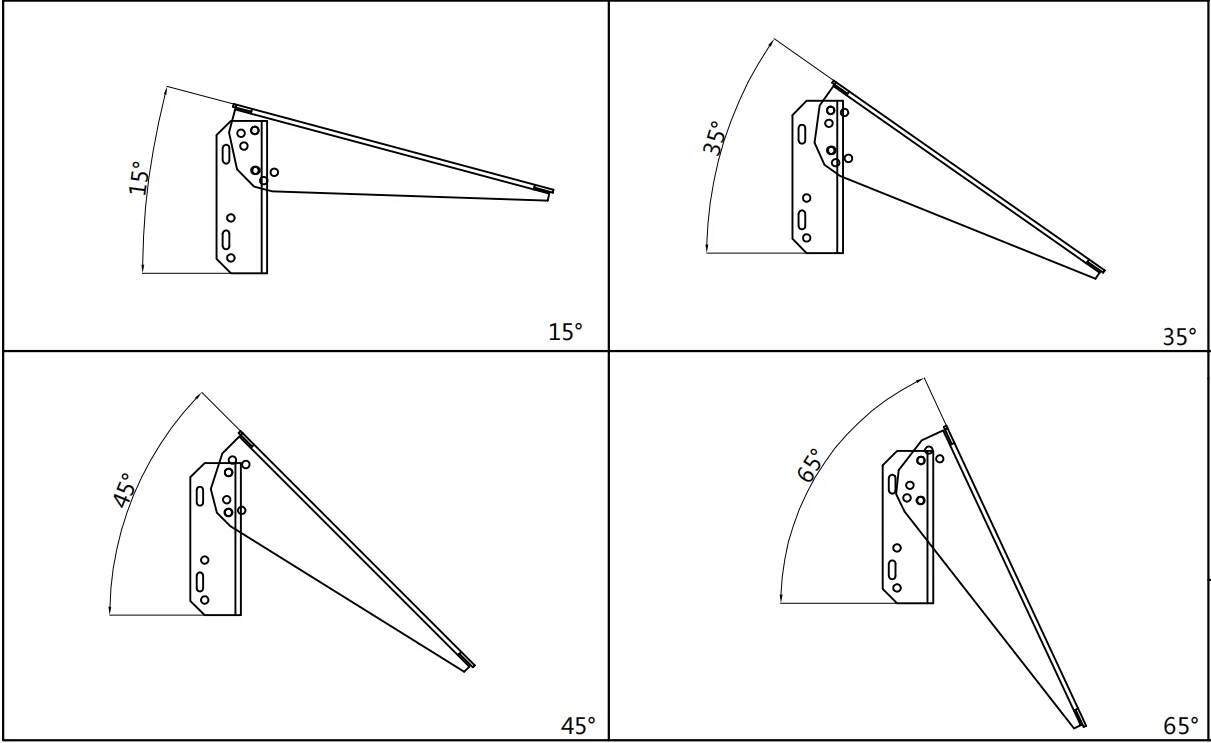 15°

15°

35°

35°

45°

45°

65°

65°