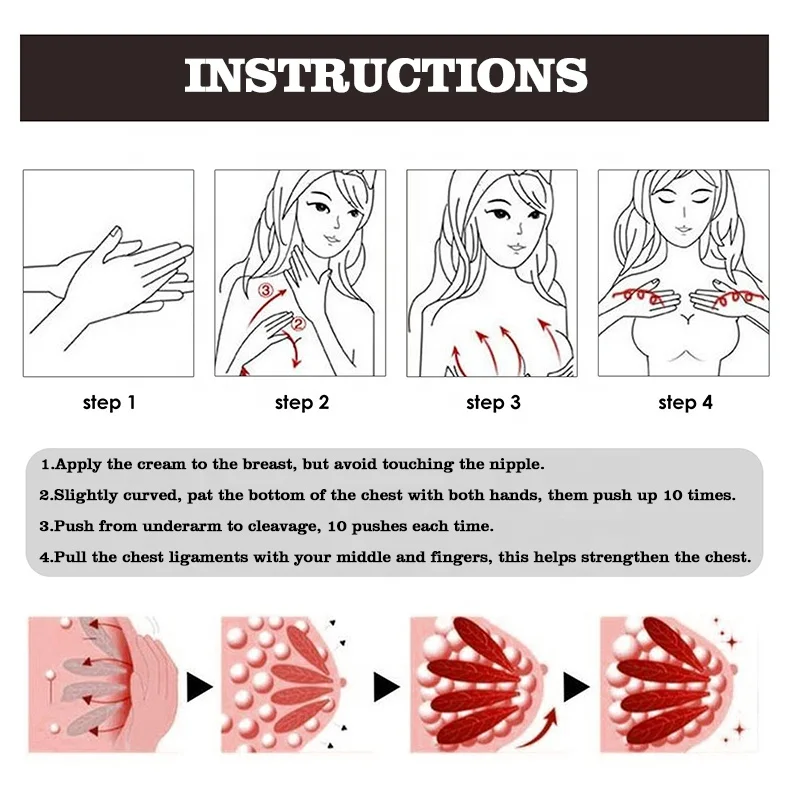 INSTRUCTIONS

③
②

step 1

step 2

step 3

step 4

1.Apply the cream to the breast, but avoid touching the nipple.

2.Slightly curved, pat the bottom of the chest with both hands, them push up 10 times.

3.Push from underarm to cleavage, 10 pushes each time.

4.Pull the chest ligaments with your middle and fingers, this helps strengthen the chest.