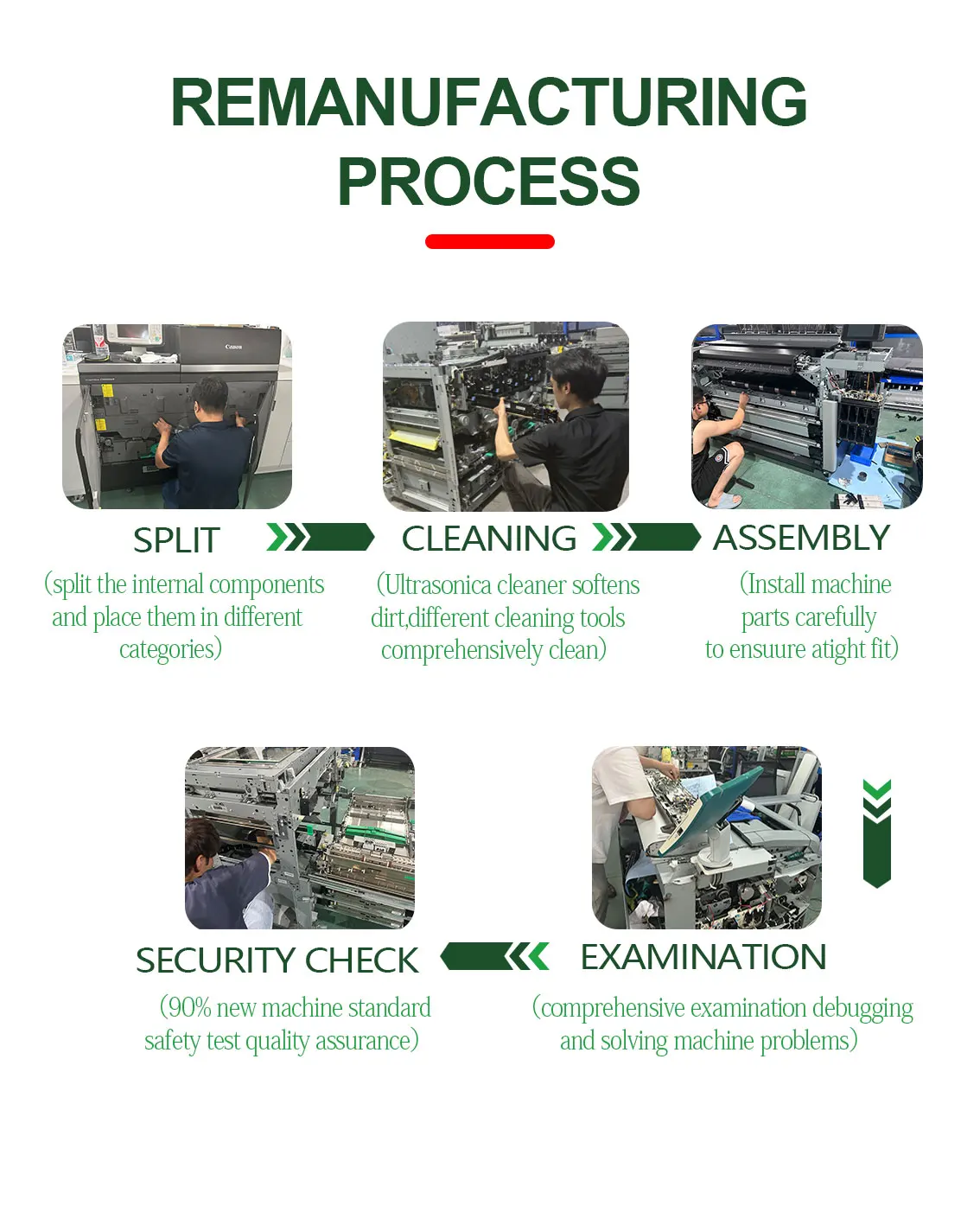 REMANUFACTURING PROCESS

Canon

SPLIT

(split the internal components and place them in different categories)

CLEANING

(Ultrasonica cleaner softens dirt,different cleaning tools comprehensively clean)

ASSEMBLY

(Install machine parts carefully to ensuure atight fit)

SECURITY CHECK

(90% new machine standard safety test quality assurance)

EXAMINATION

(comprehensive examination debugging and solving machine problems)