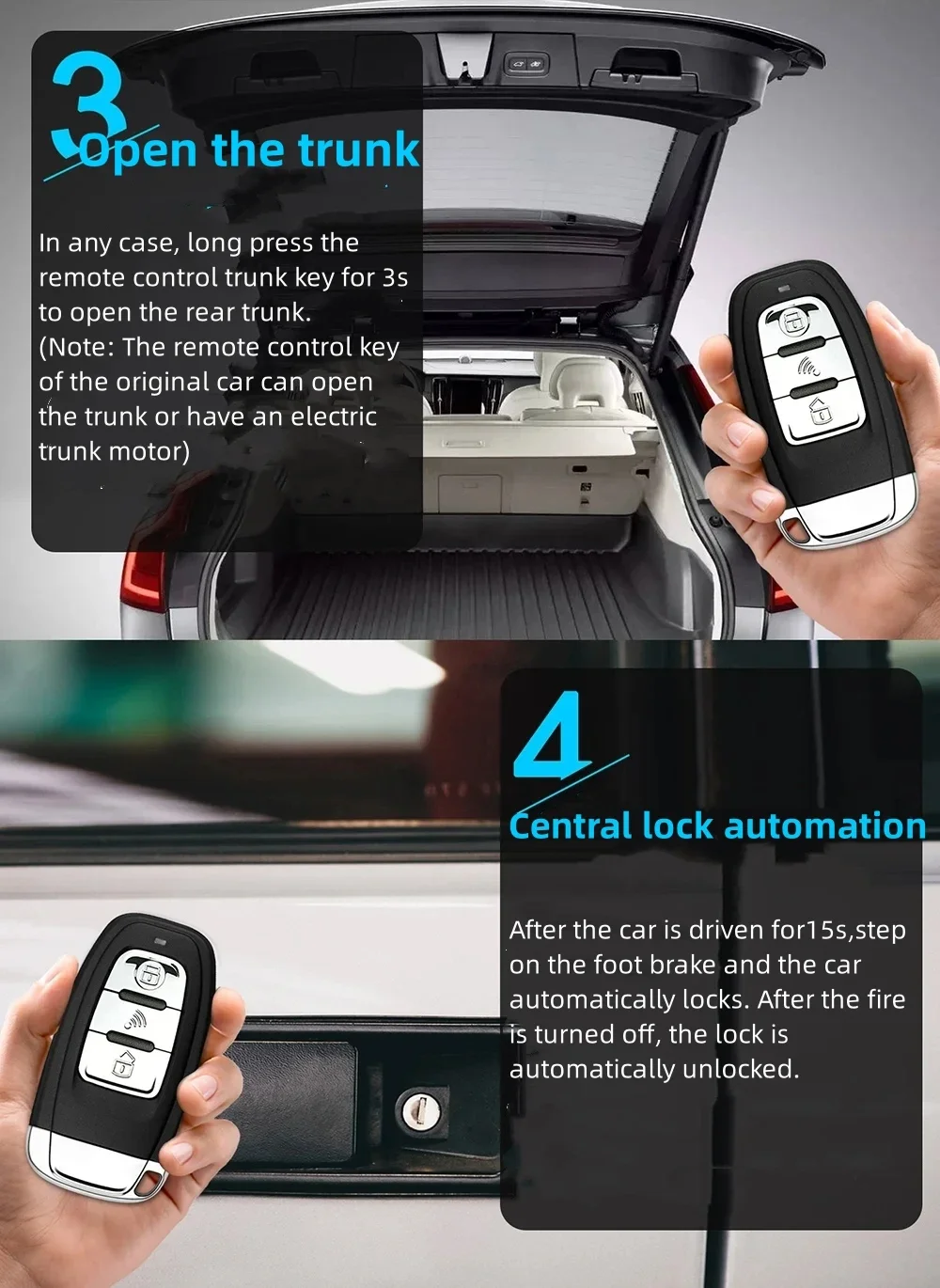 3

Open the trunk

In any case, long press the remote control trunk key for 3s to open the rear trunk. (Note: The remote control key of the original car can open the trunk or have an electric trunk motor)

4

Central lock automation

After the car is driven for15s,step on the foot brake and the car automatically locks. After the fire is turned off, the lock is automatically unlocked.