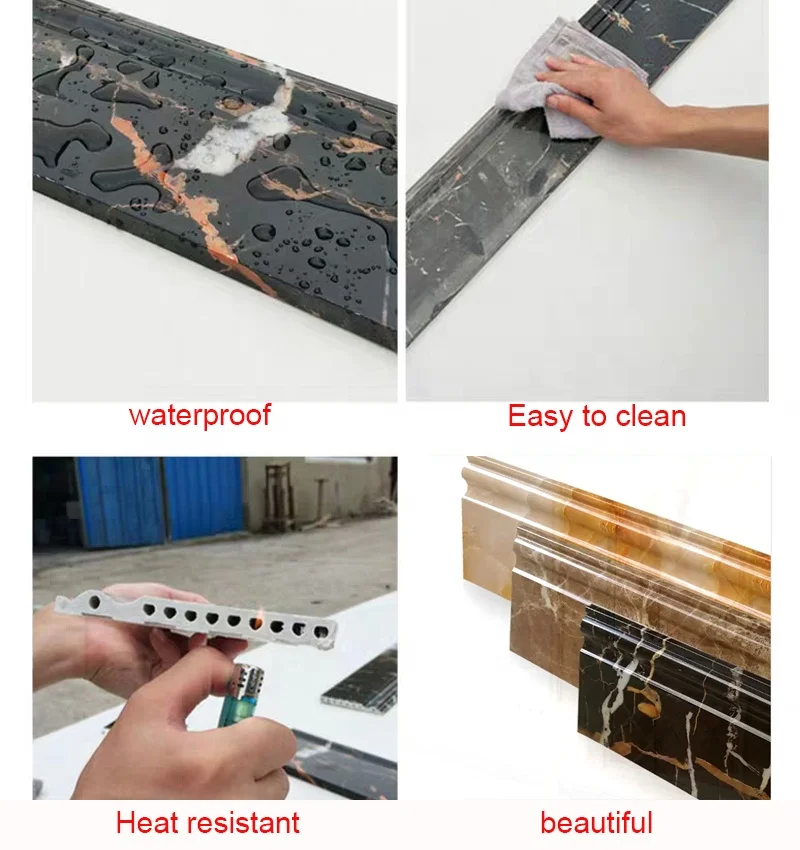 waterproof

Easy to clean

Heat resistant

beautiful