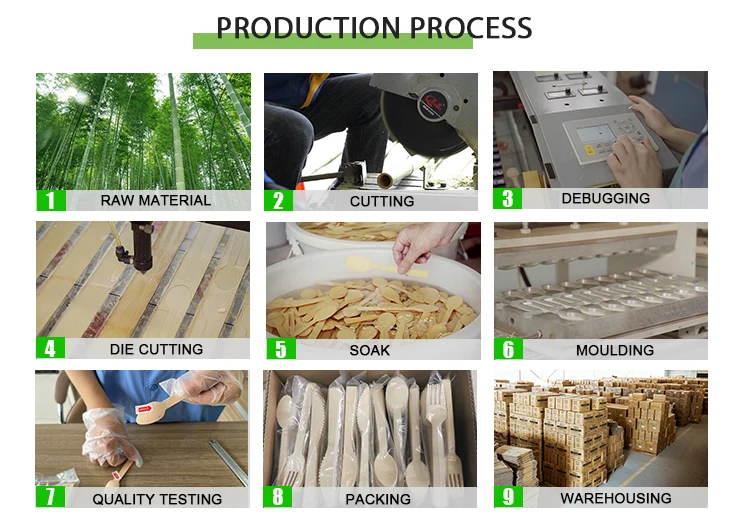 PRODUCTION PROCESS

1 RAW MATERIAL

2 CUTTING

3 DEBUGGING

4 DIE CUTTING

5 SOAK

6 MOULDING

7 QUALITY TESTING

8 PACKING

9 WAREHOUSING