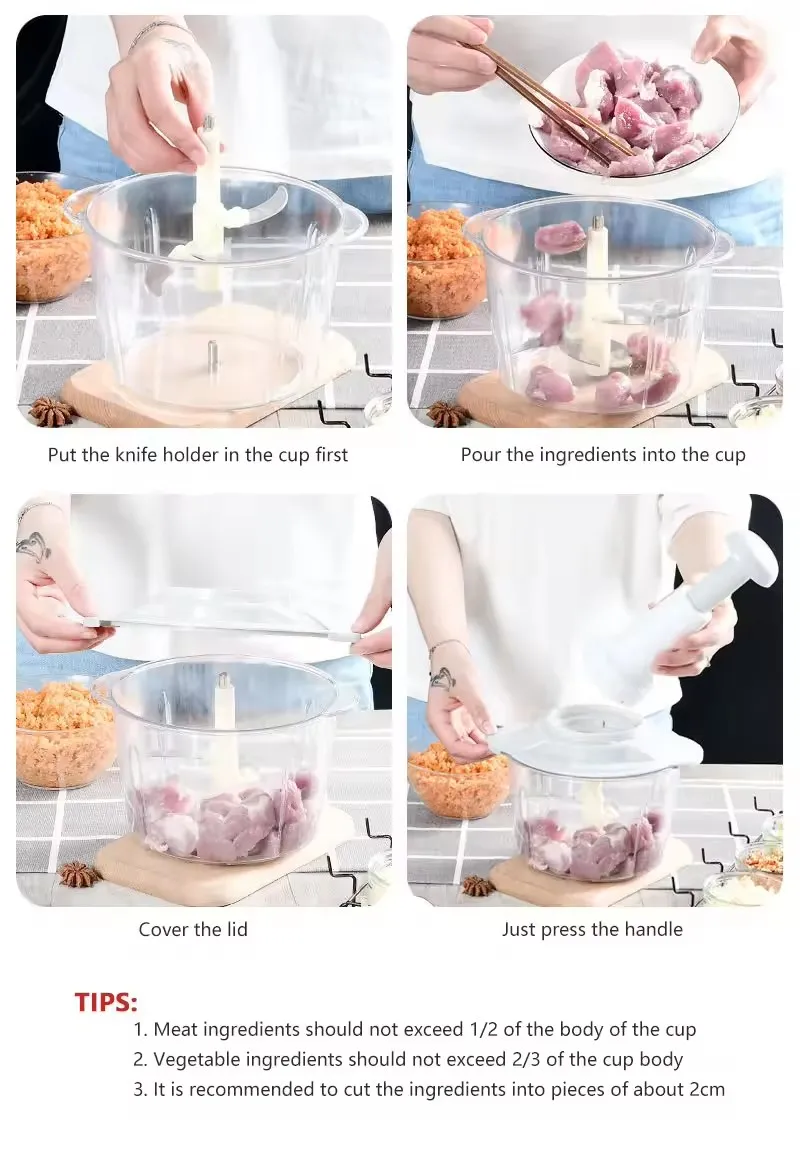 Put the knife holder in the cup first

Pour the ingredients into the cup

Cover the lid

Just press the handle

TIPS:

1. Meat ingredients should not exceed 1/2 of the body of the cup
2. Vegetable ingredients should not exceed 2/3 of the cup body
3. It is recommended to cut the ingredients into pieces of about 2cm