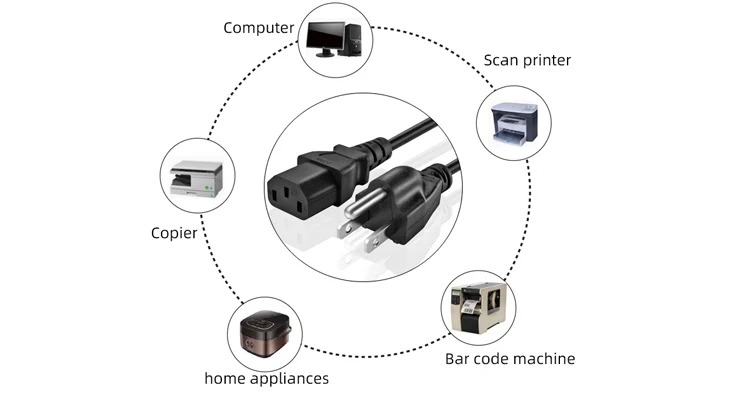 Computer

Scan printer

Copier

Bar code machine

home appliances