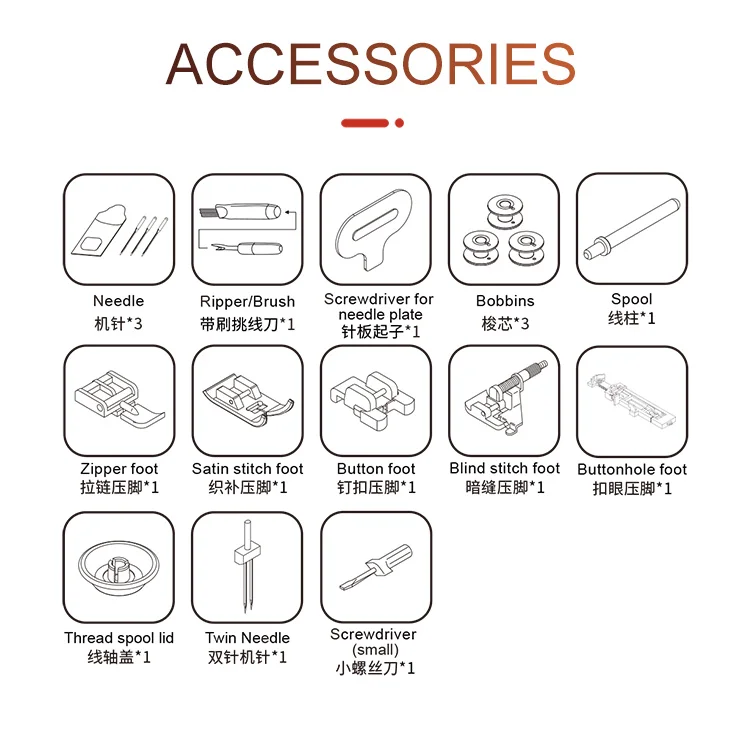 ACCESSORIES

Needle
机针*3

Ripper/Brush
带刷挑线刀*1

Screwdriver for needle plate
针板起子*1

Bobbins
梭芯*3

Spool
线柱*1

Zipper foot
拉链压脚*1

Satin stitch foot
织补压脚*1

Button foot
钉扣压脚*1

Blind stitch foot
暗缝压脚*1

Buttonhole foot
扣眼压脚*1

Thread spool lid
线轴盖*1

Twin Needle
双针机针*1

Screwdriver (small)
小螺丝刀*1