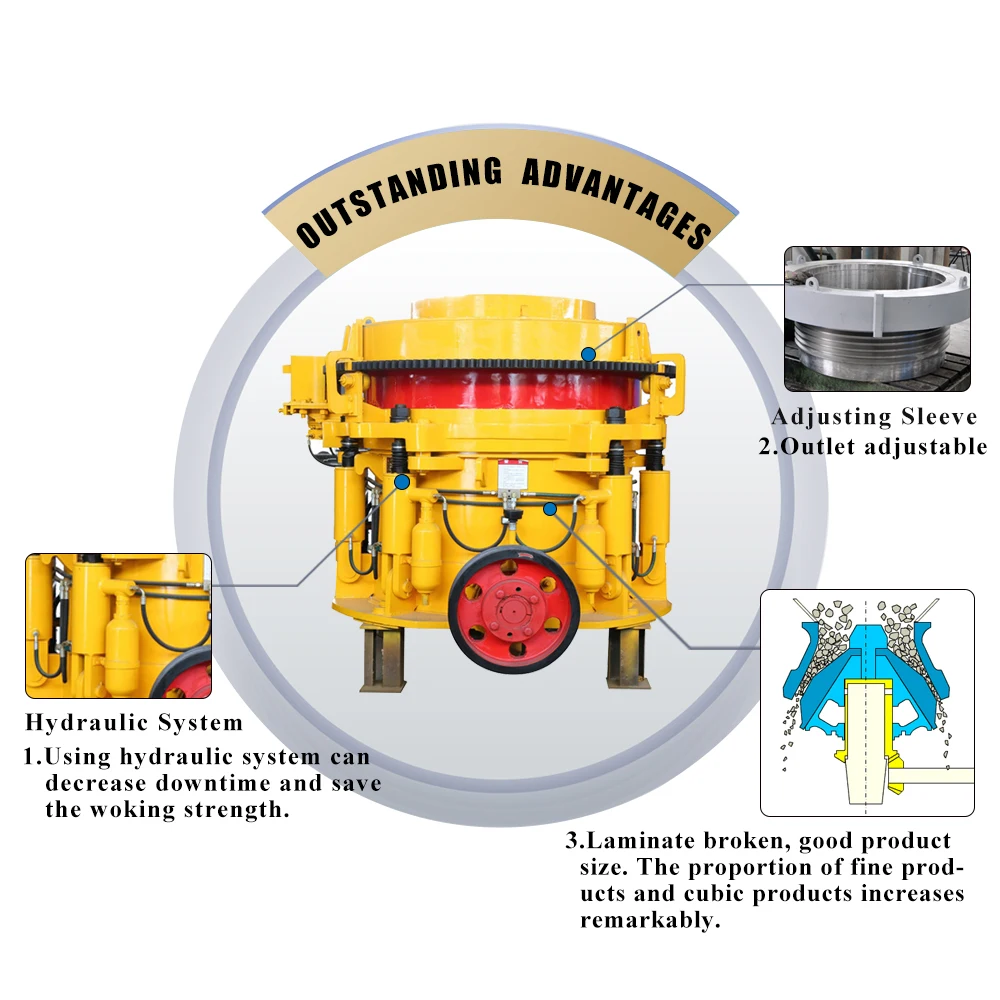 OUTSTANDING ADVANTAGES

Adjusting Sleeve
2.Outlet adjustable

Hydraulic System
1.Using hydraulic system can decrease downtime and save the woking strength.

3.Laminate broken, good product size. The proportion of fine products and cubic products increases remarkably.